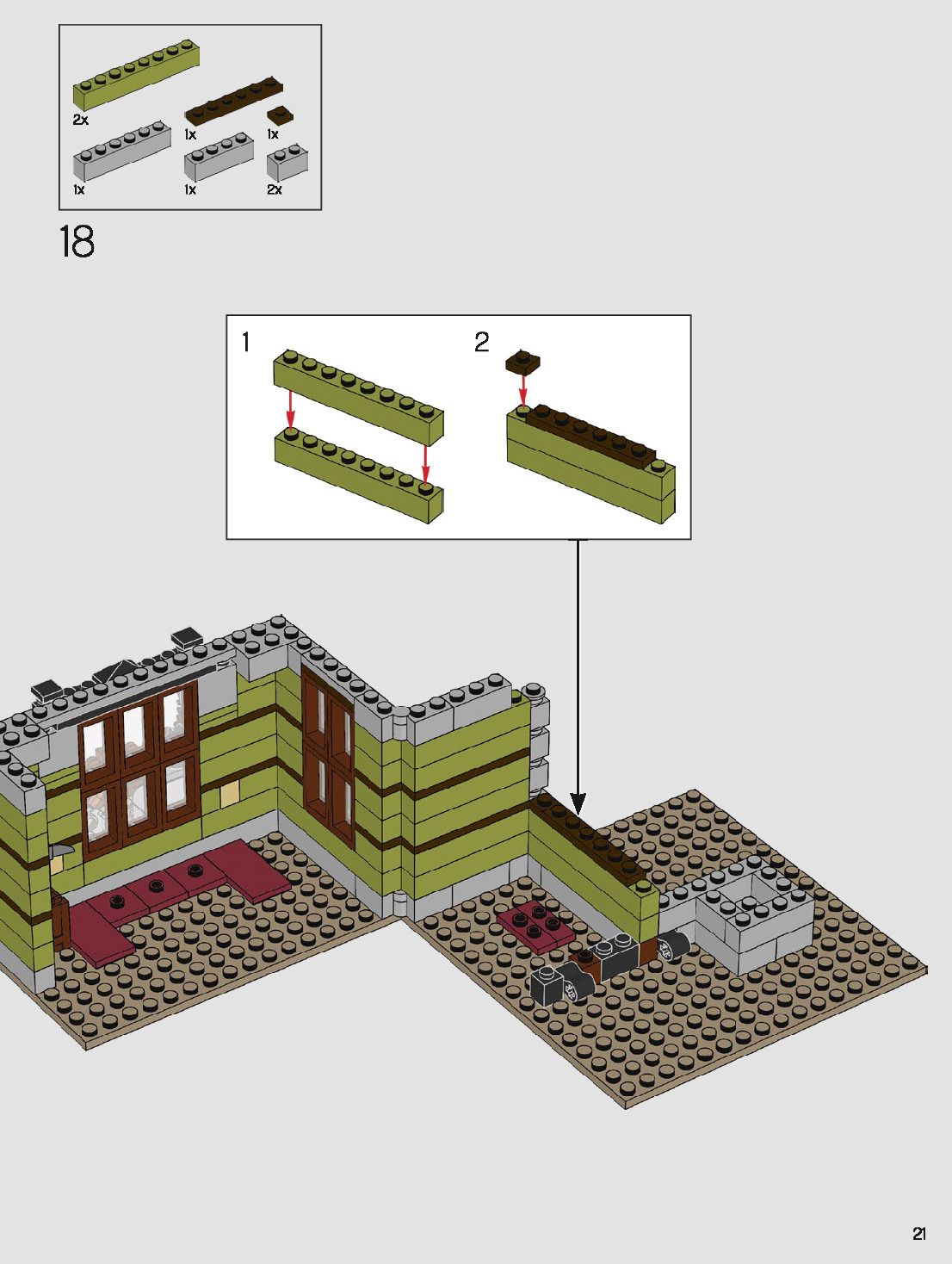 2x
1x
1x
1x
1x
2x

18

1

2

21