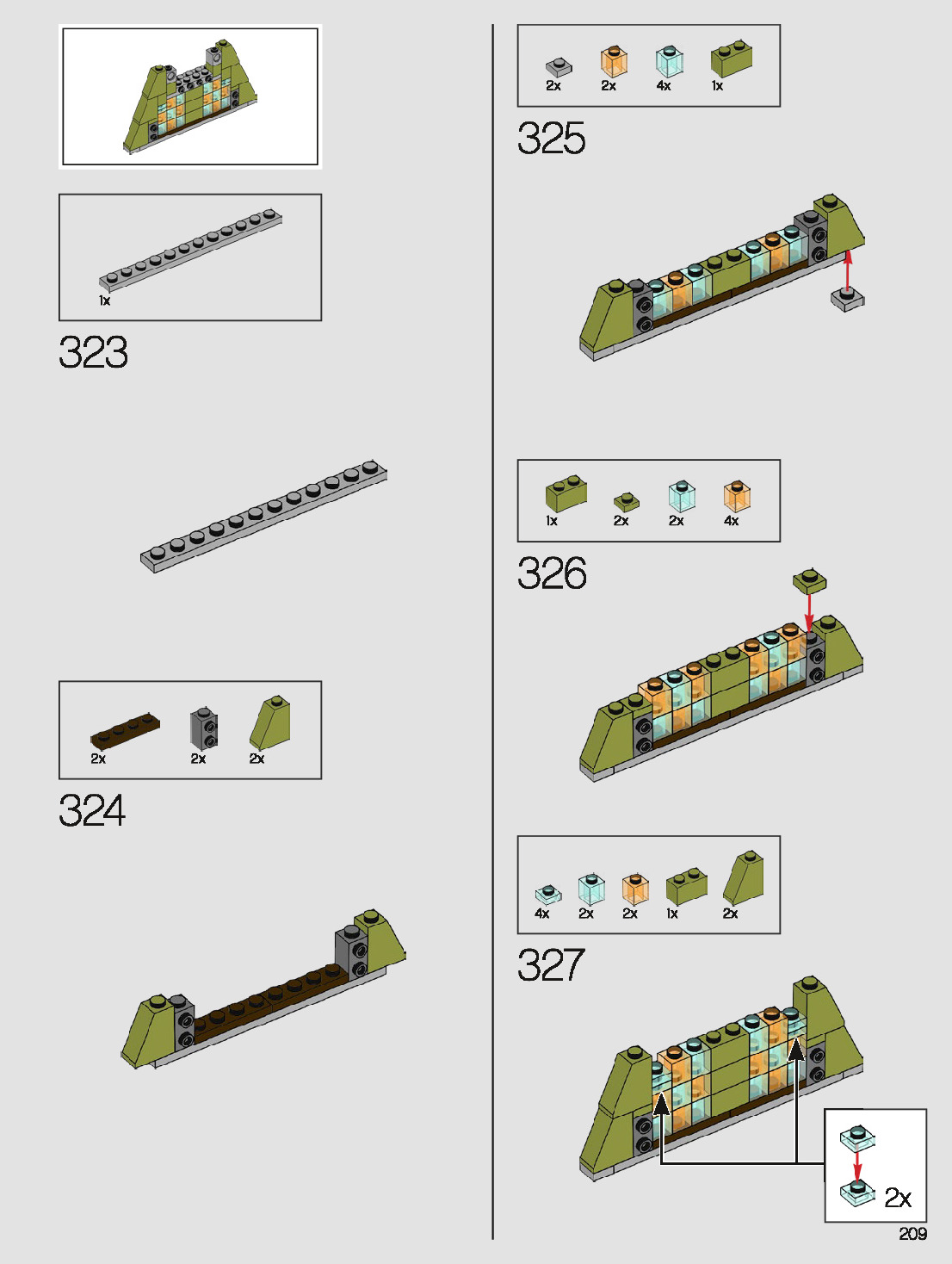 1x

323

2x 2x 2x

324

2x 2x 4x 1x

325

1x 2x 2x 4x

326

4x 2x 2x 1x 2x

327

2x

209