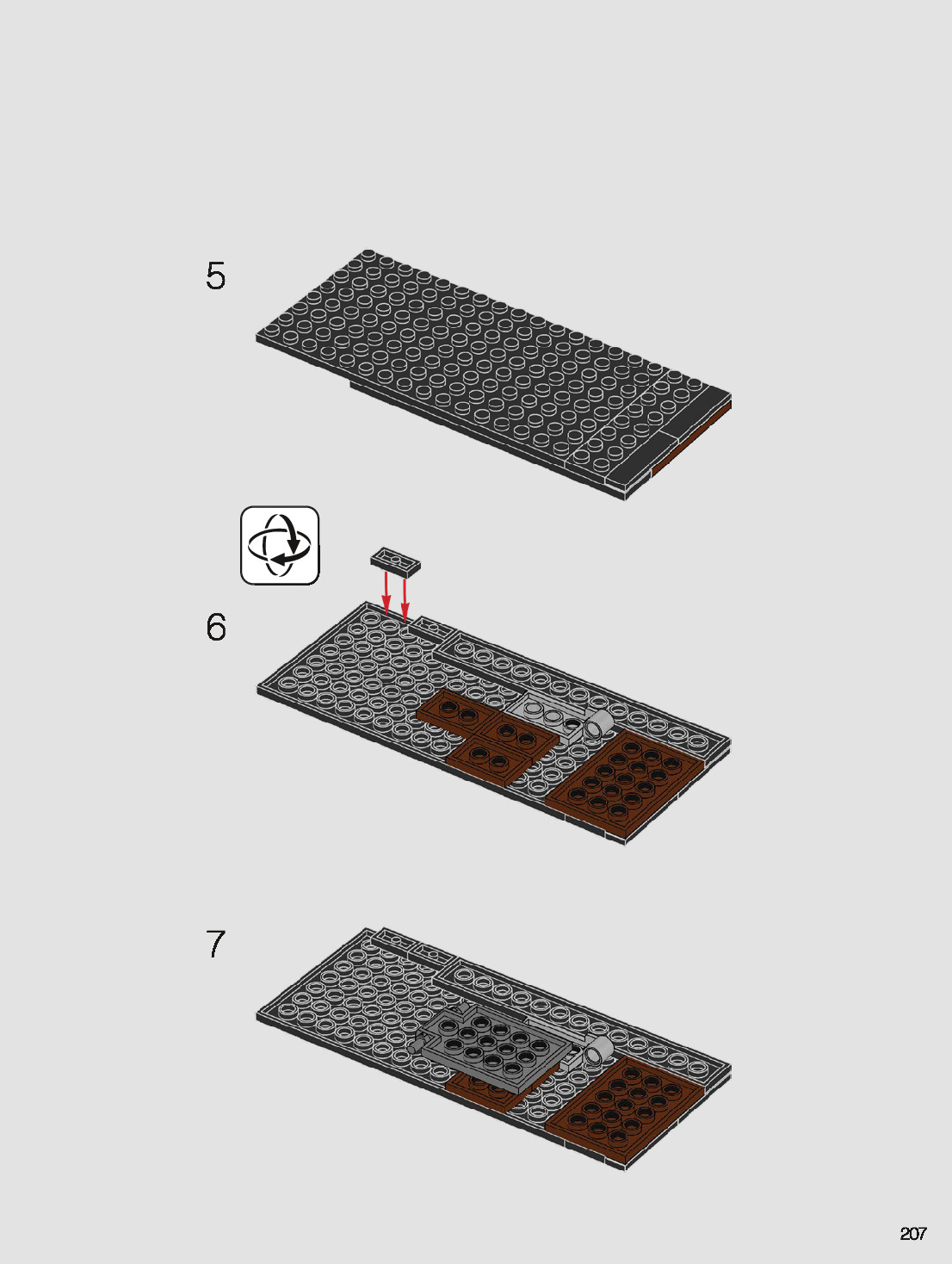 5

6

7

207