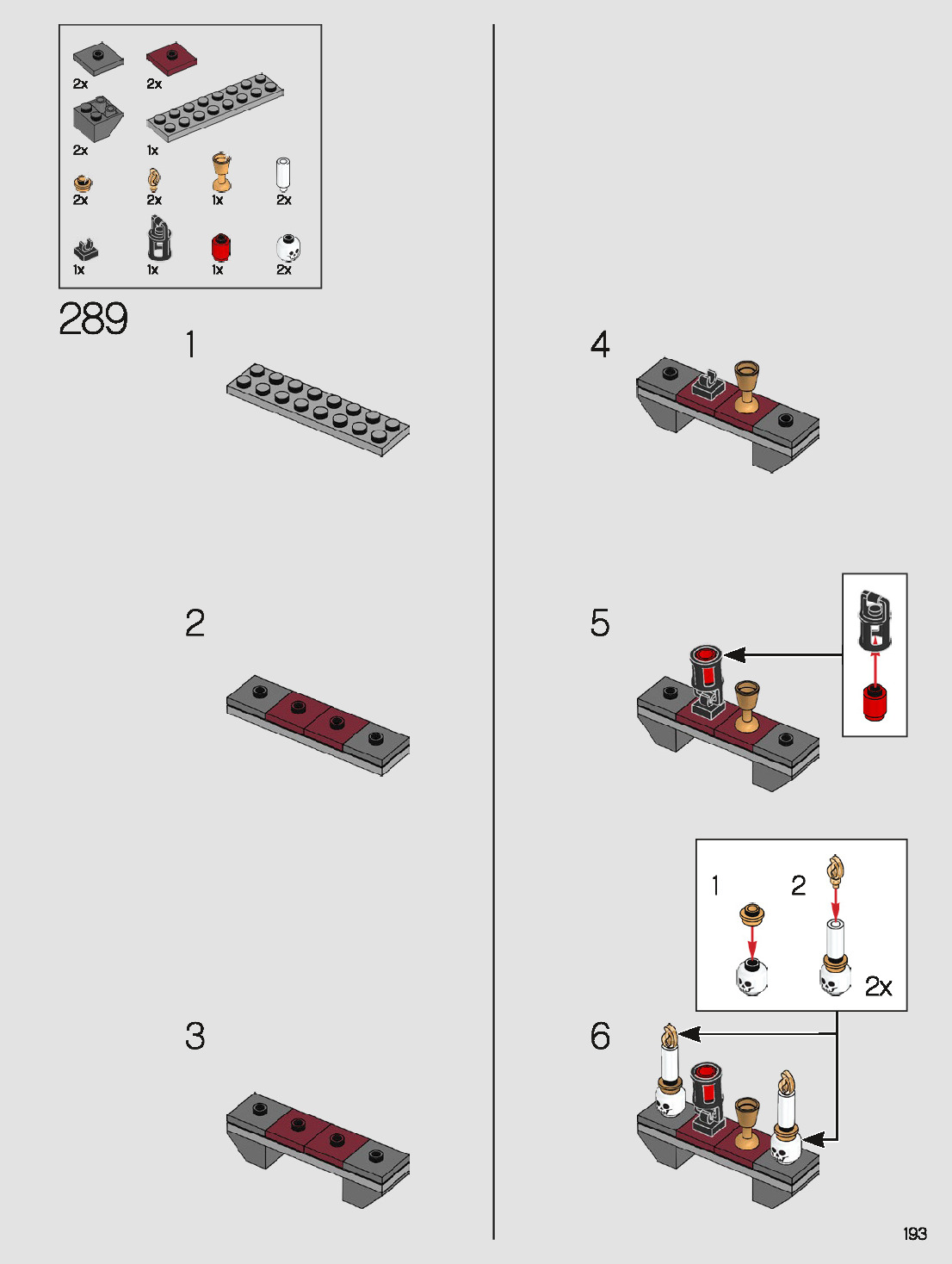 2x 2x
2x 1x
2x 2x 1x 2x
1x 1x 1x 2x

289

1

2

3

4

5

1 2

2x

6

193