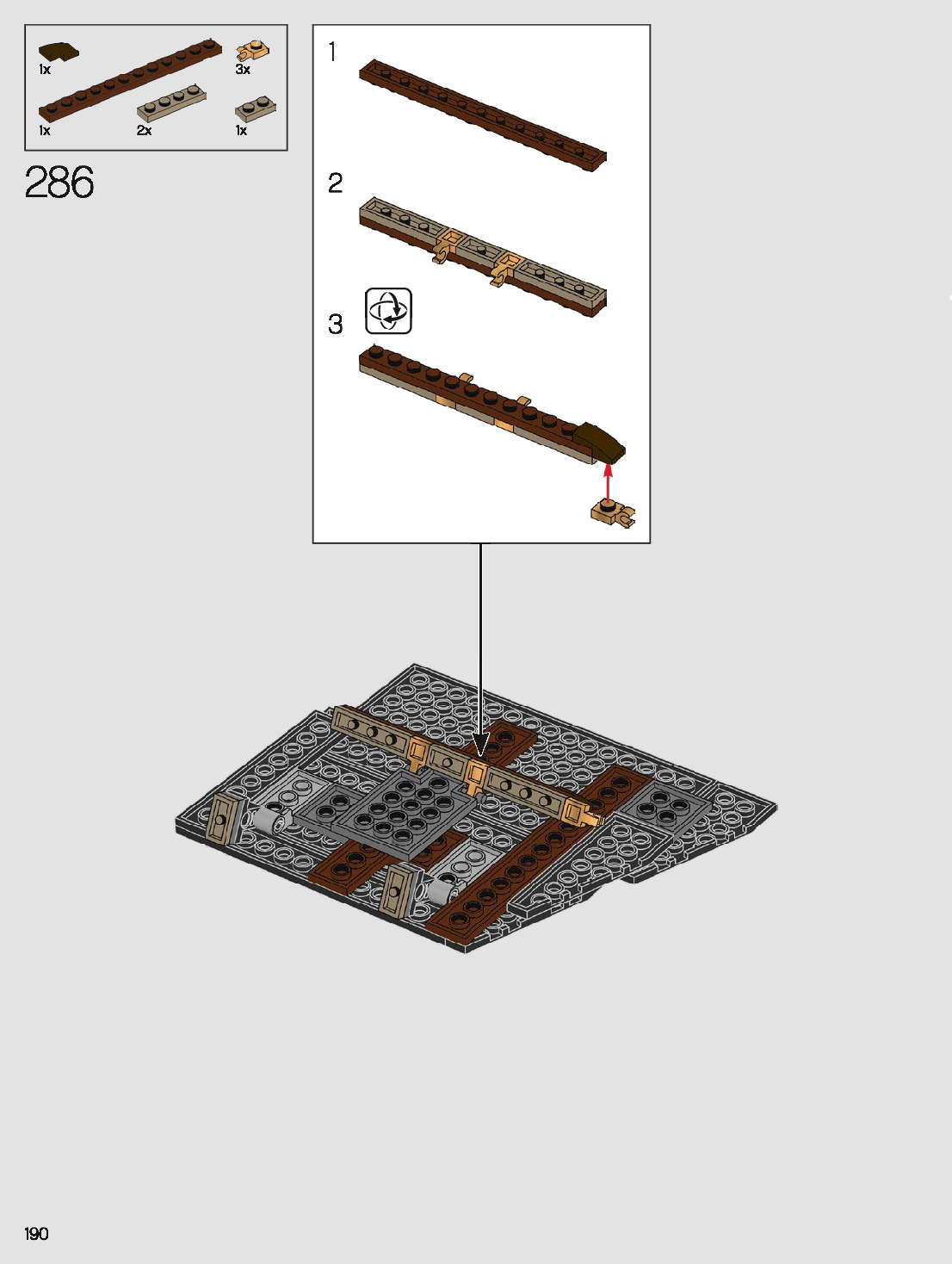 1x
3x
1x
2x
1x

286

1

2

3

190