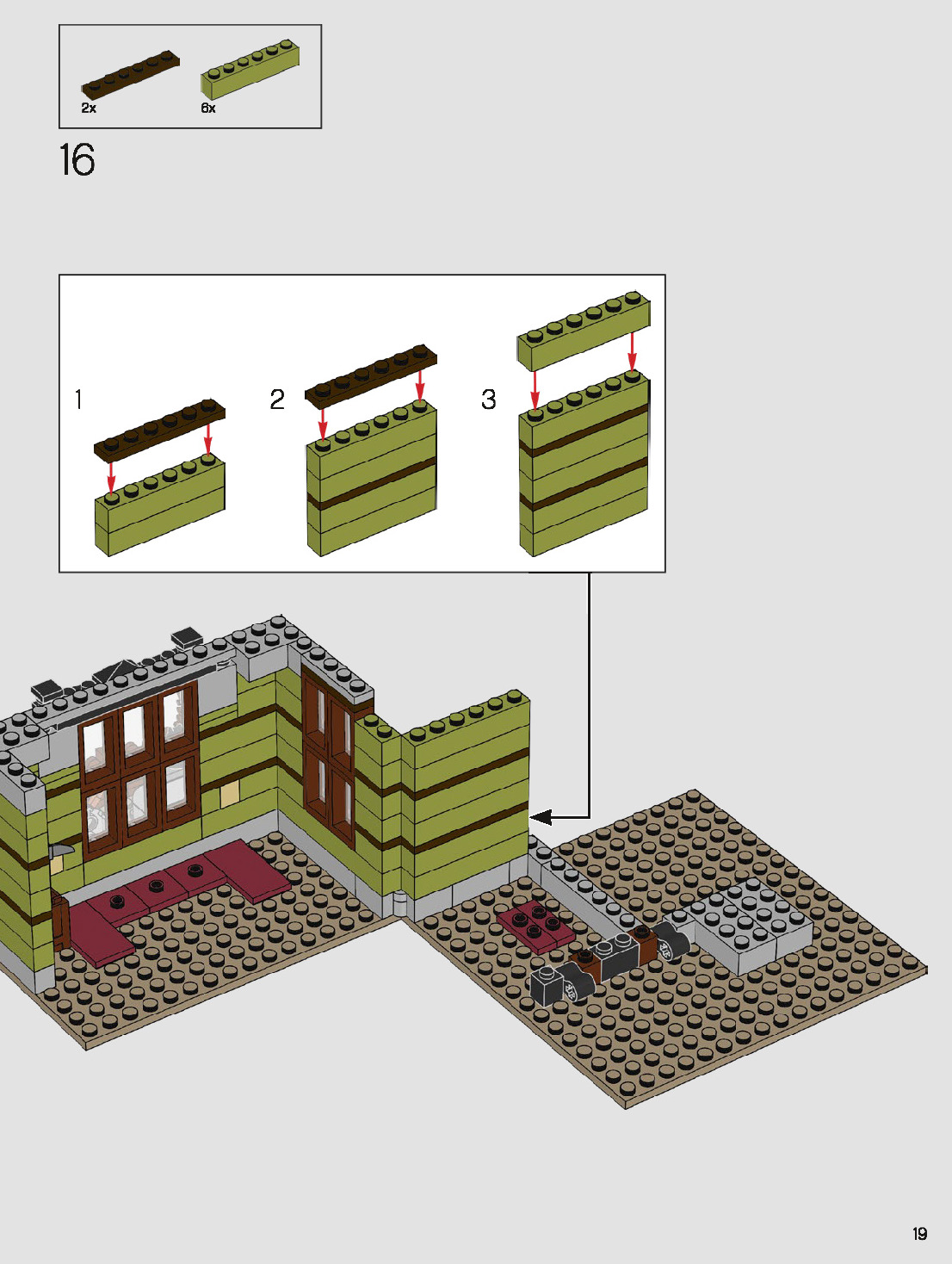 2x
6x

16

1

2

3

19