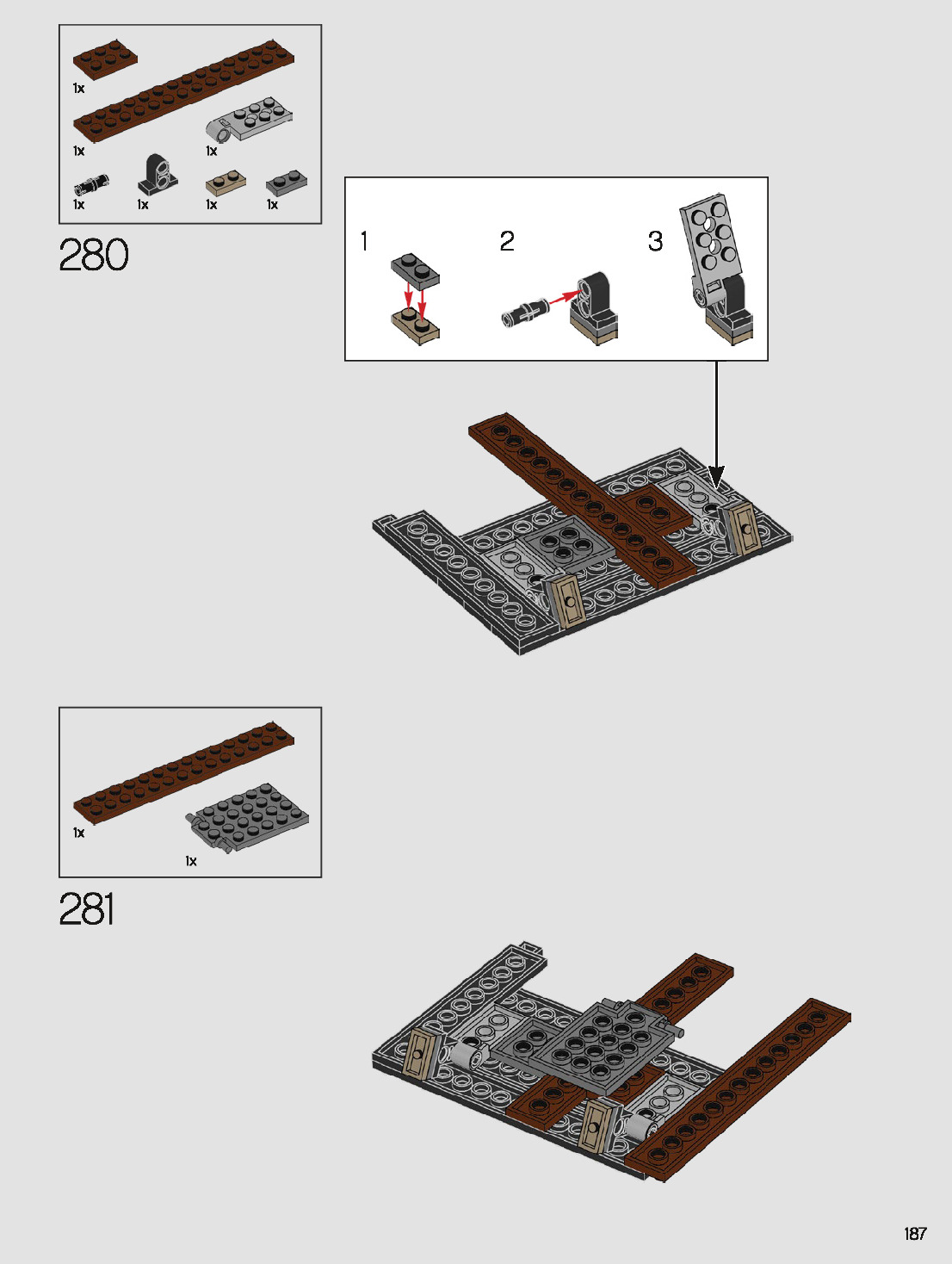 1x

1x

1x

1x

1x

1x

1x

280

1

2

3

1x

1x

281

187