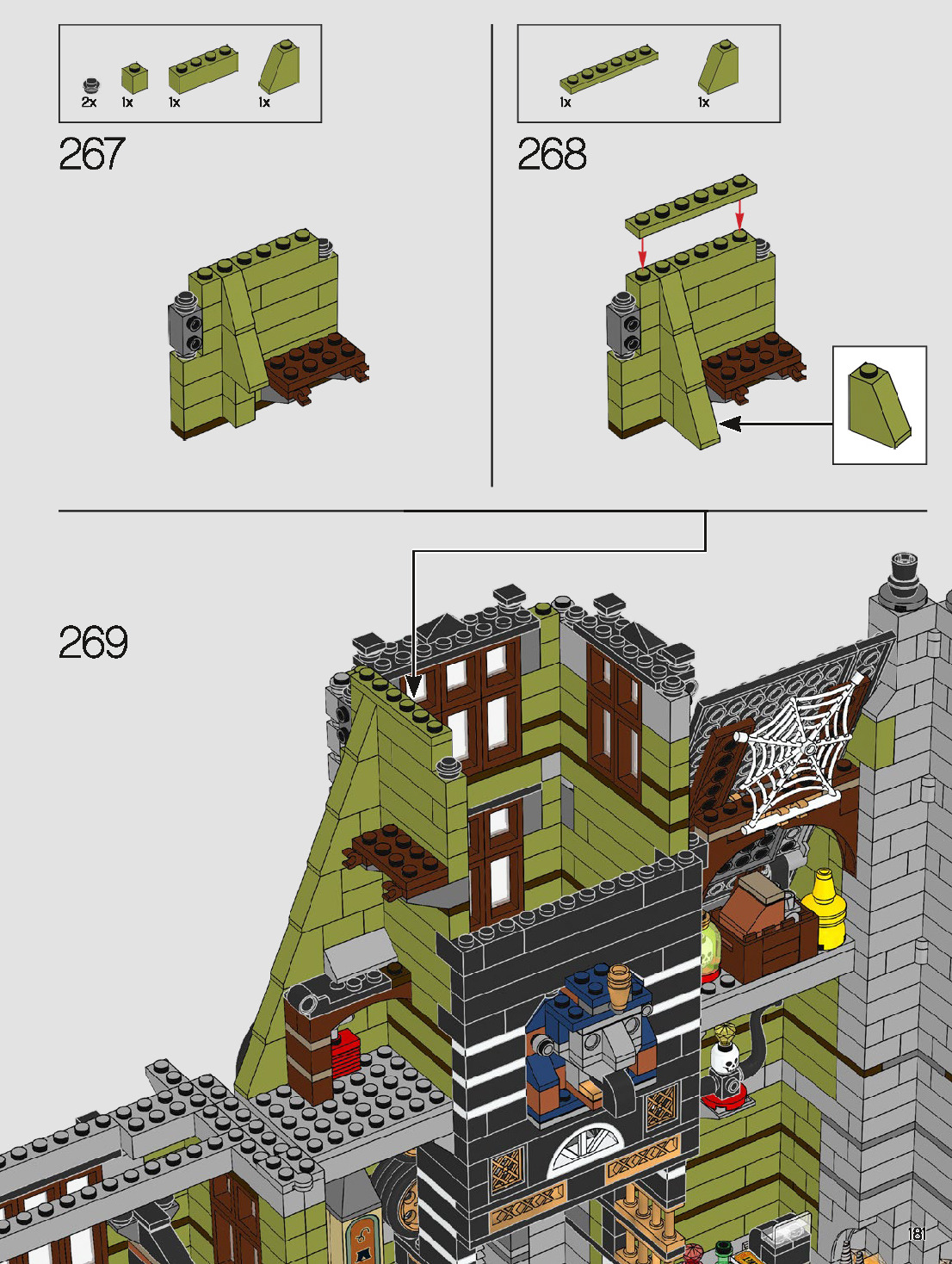 2x 1x 1x 1x

267

1x 1x

268

269

181