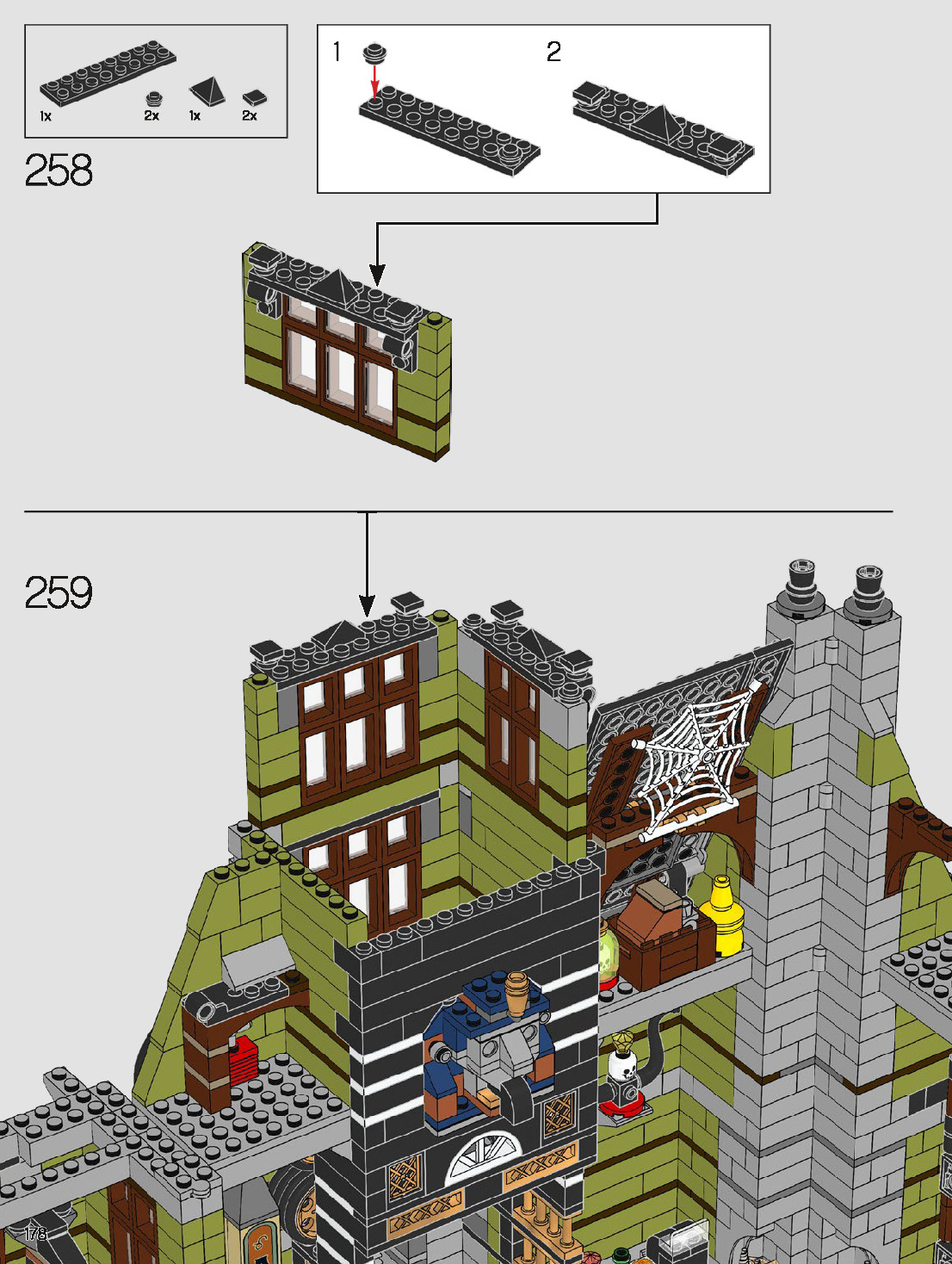 1x 2x 1x 2x

258

1

2

259

178