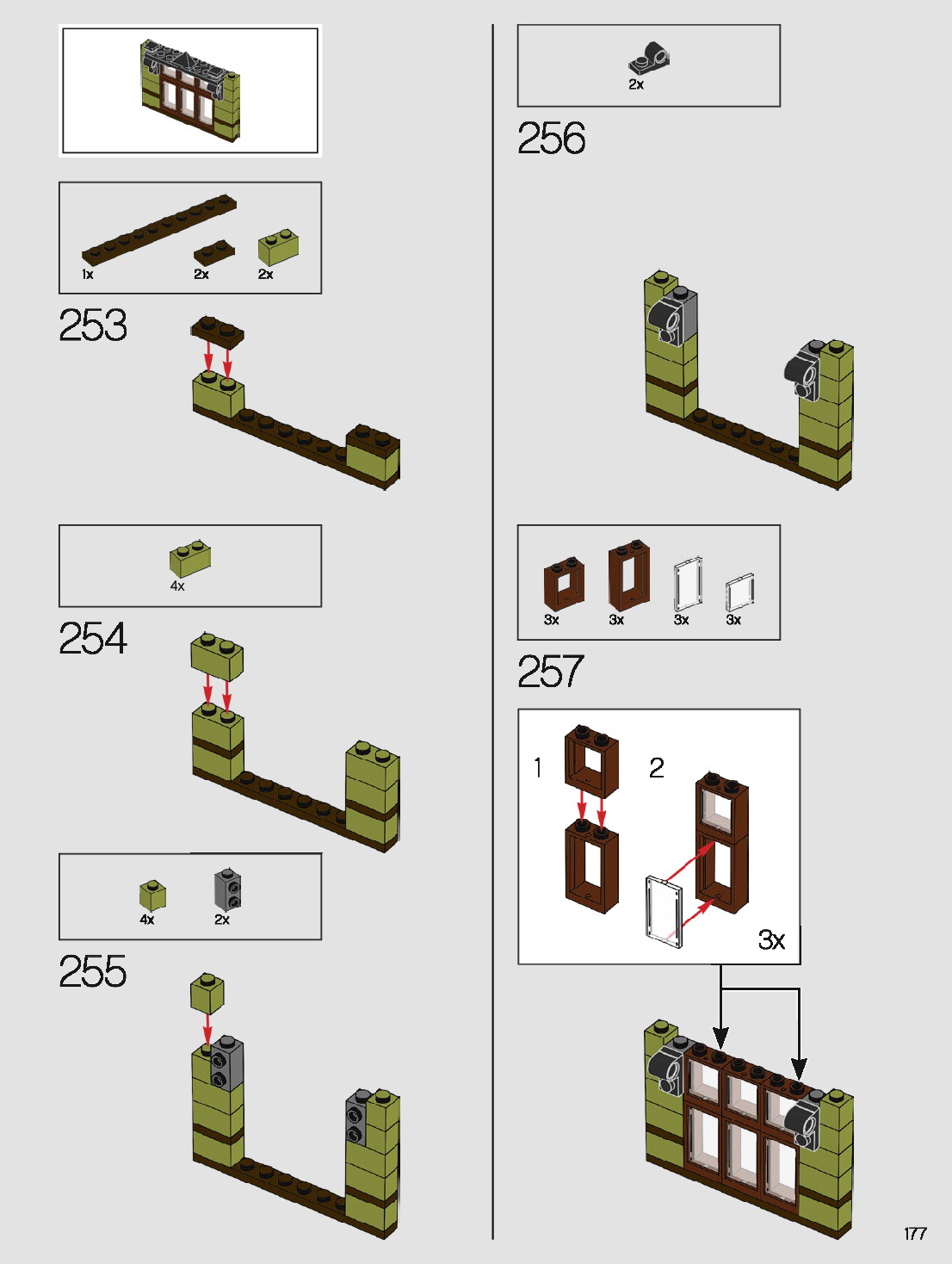 1x
2x
2x

253

4x

254

4x
2x

255

2x

256

3x
3x
3x
3x

257

1
2
3x

177