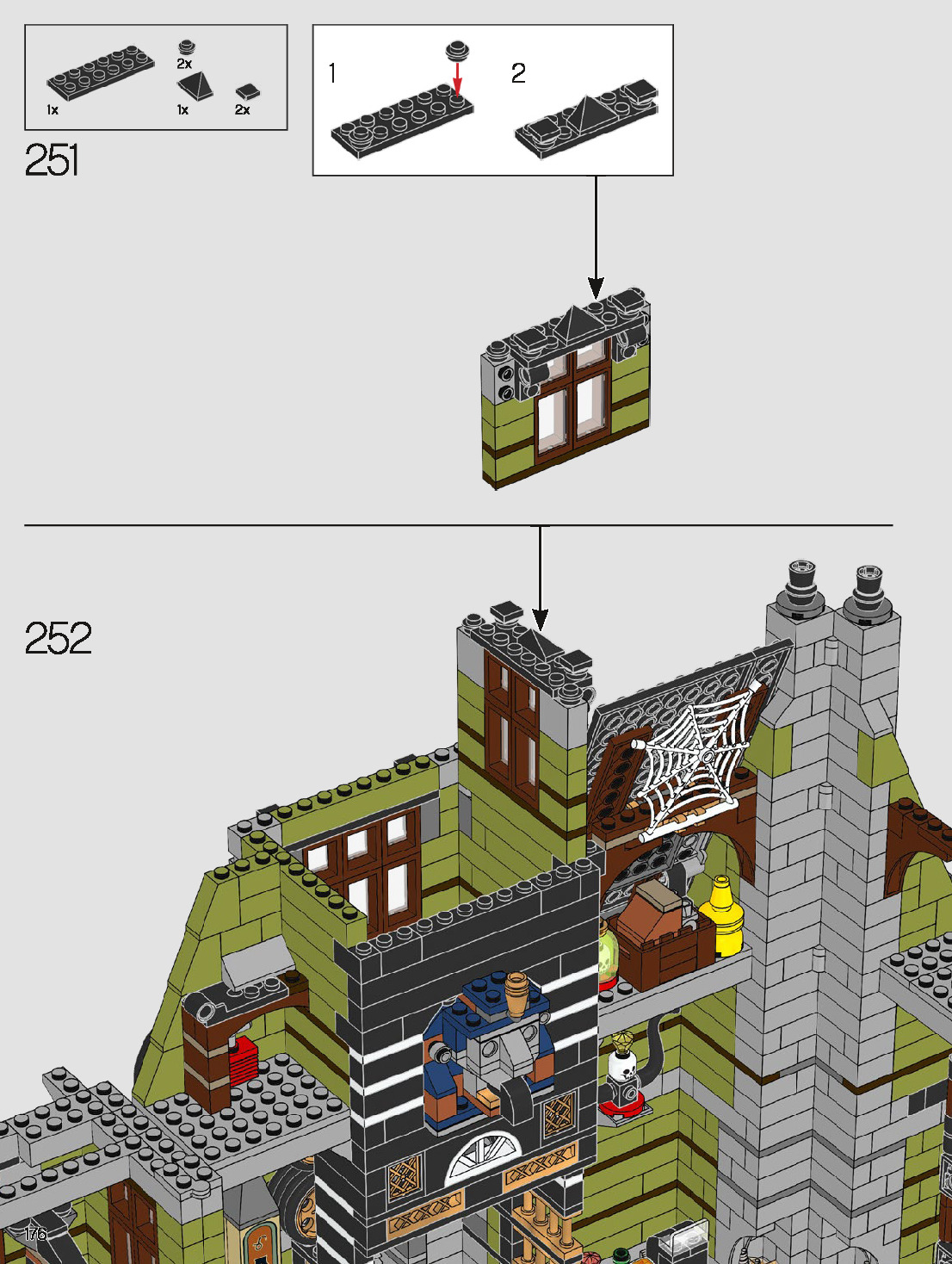 1x
2x
1x
2x

251

1

2

252

176