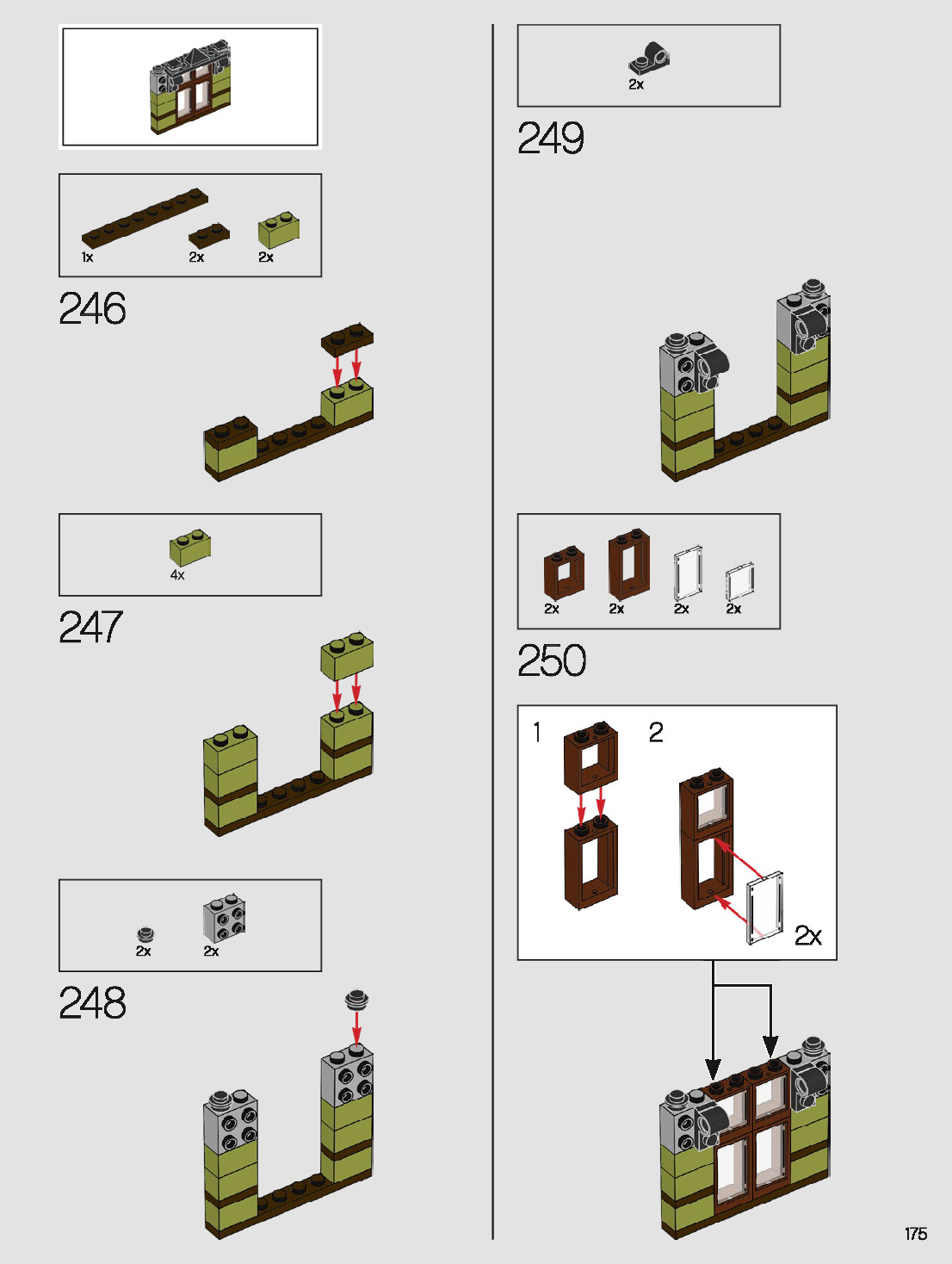 1x 2x 2x

246

4x

247

2x 2x

248

2x

249

2x 2x 2x 2x

250

1 2

2x

175