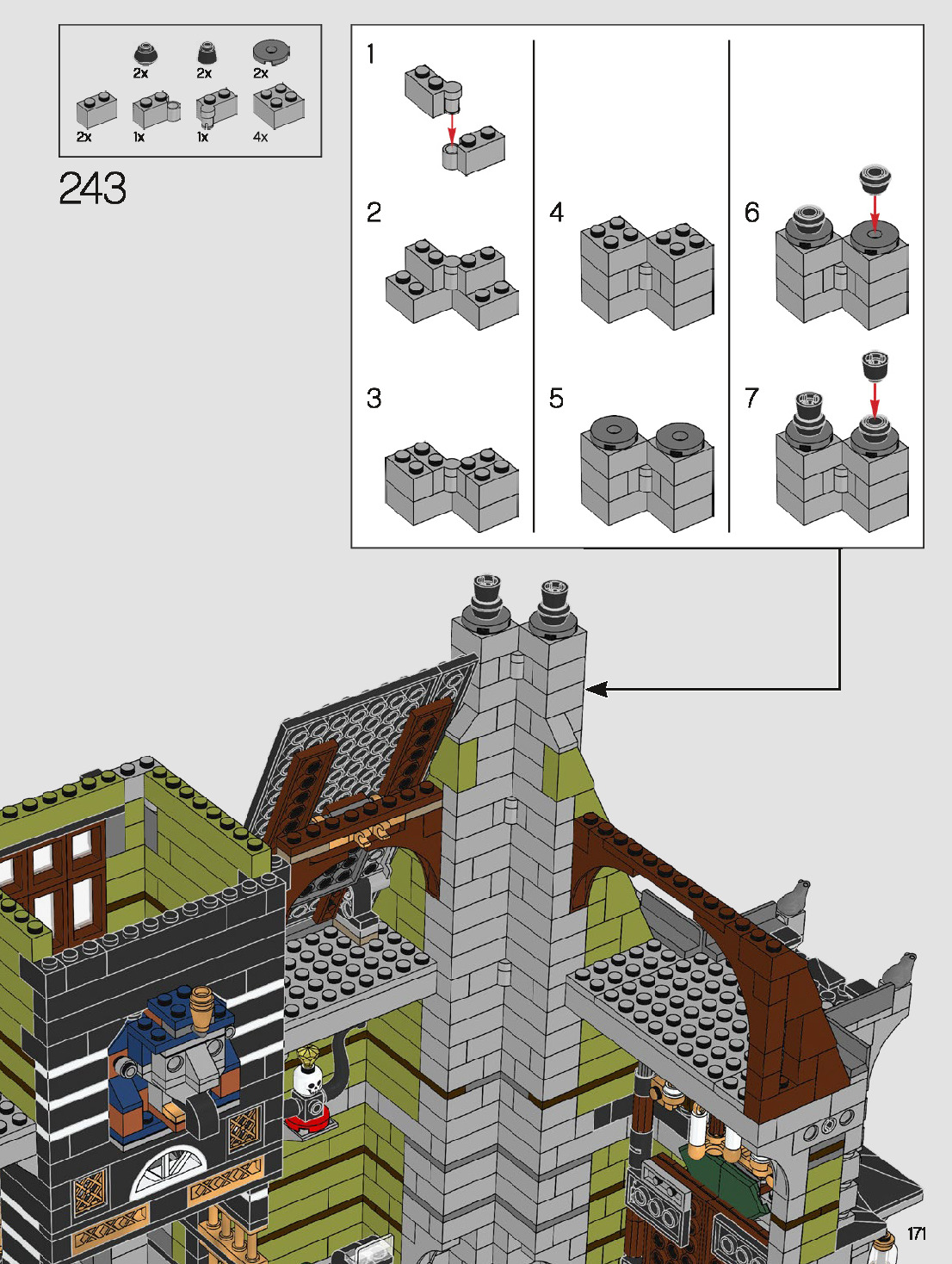 2x 2x 2x
2x 1x 1x 4x

243

1

2

3

4

5

6

7

171