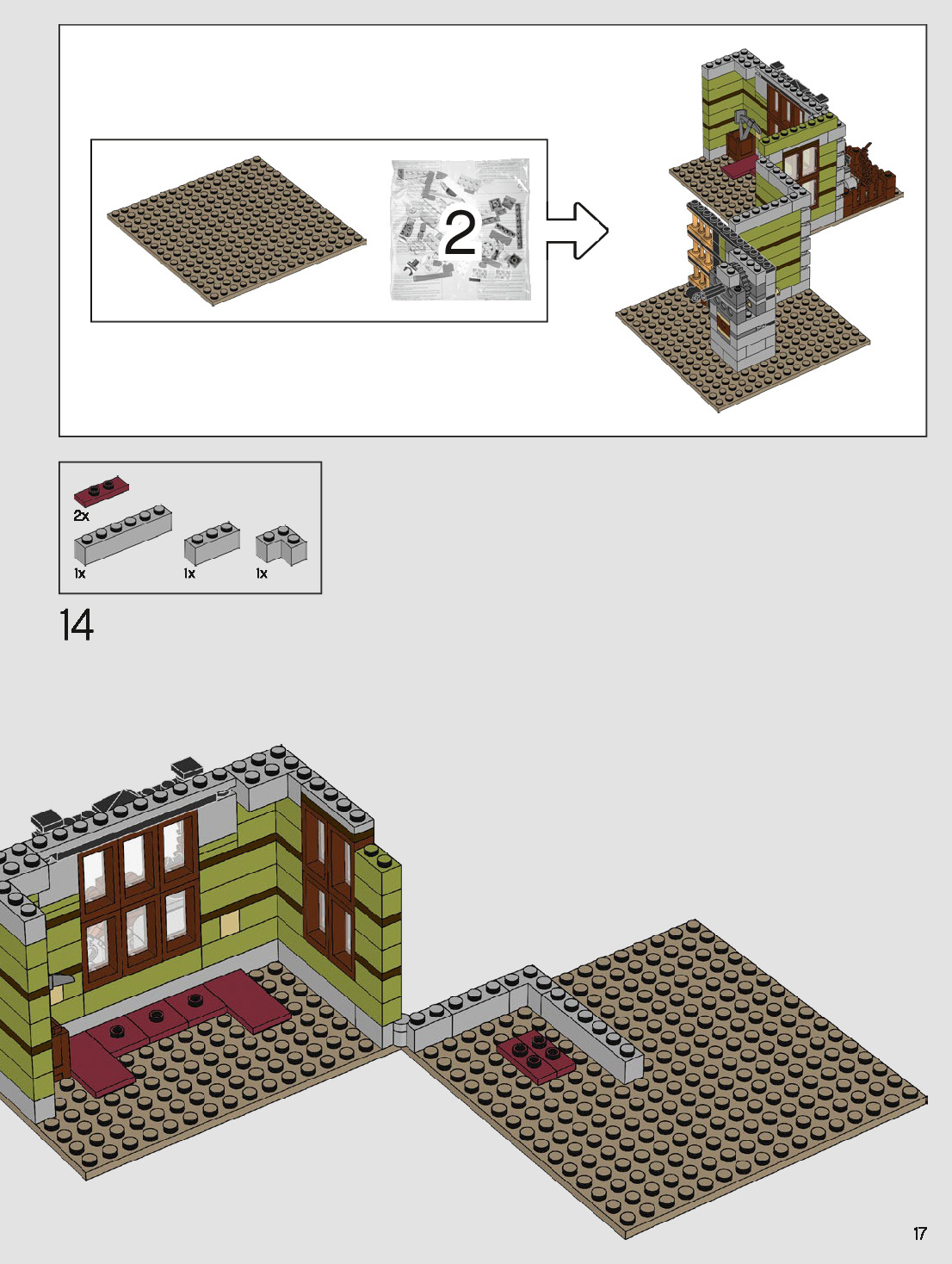 2

2x

1x

1x

1x

14

17