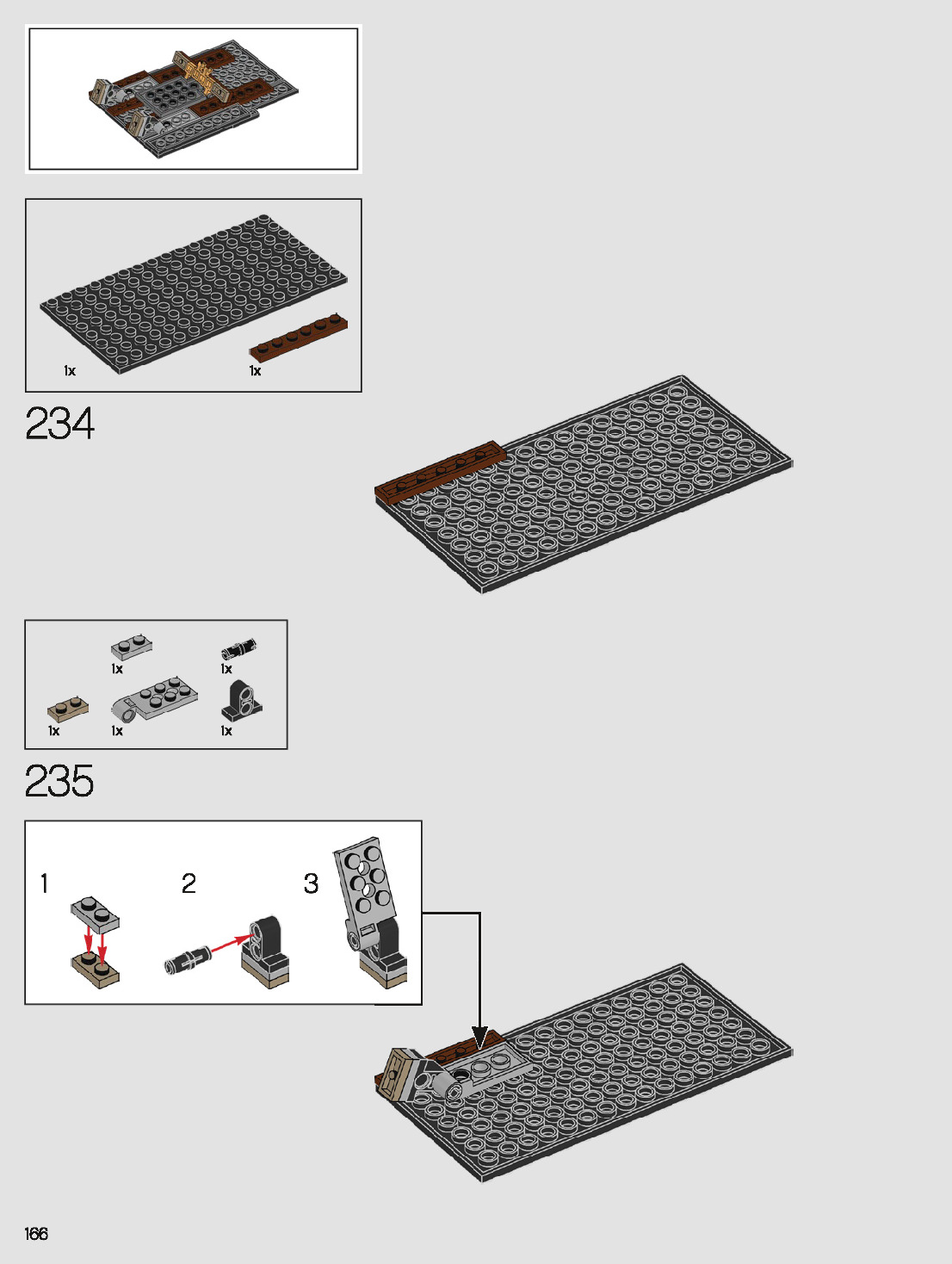 1x
1x

234

1x
1x
1x
1x
1x

235

1
2
3

166