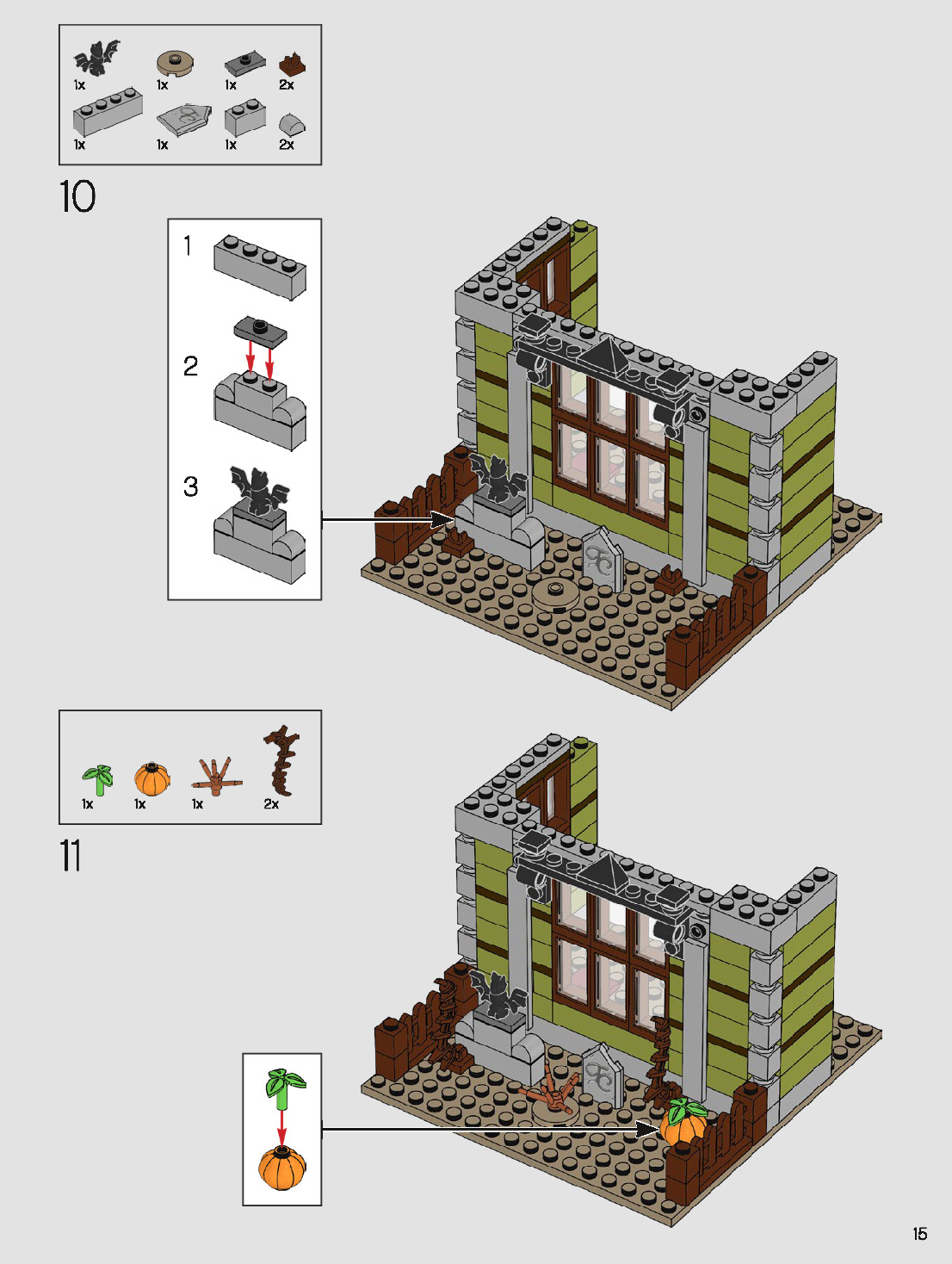 1x 1x 1x 2x
1x 1x 1x 2x

10

1

2

3

1x 1x 1x 2x

11

15