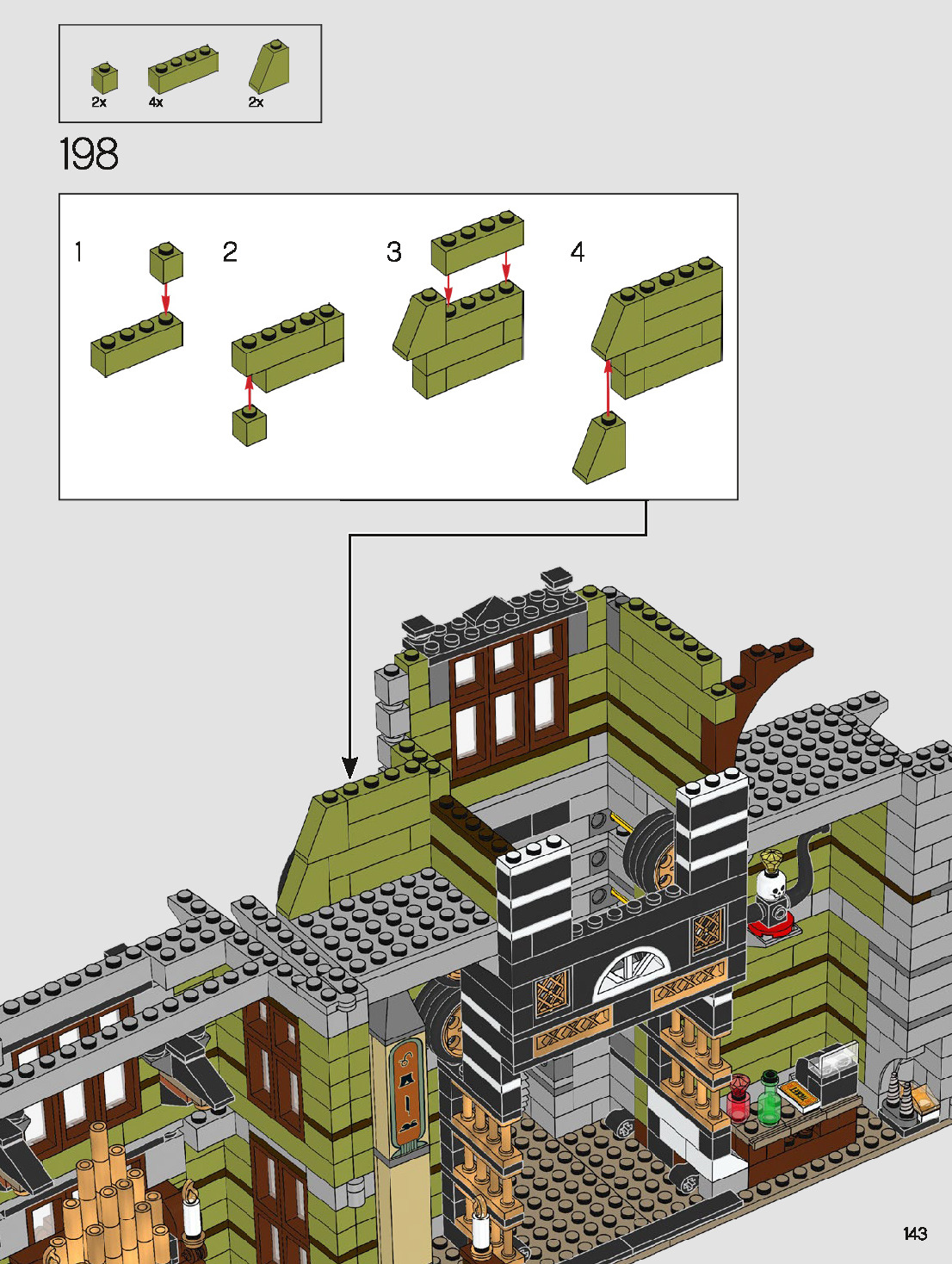 2x 4x 2x

198

1 2 3 4

143