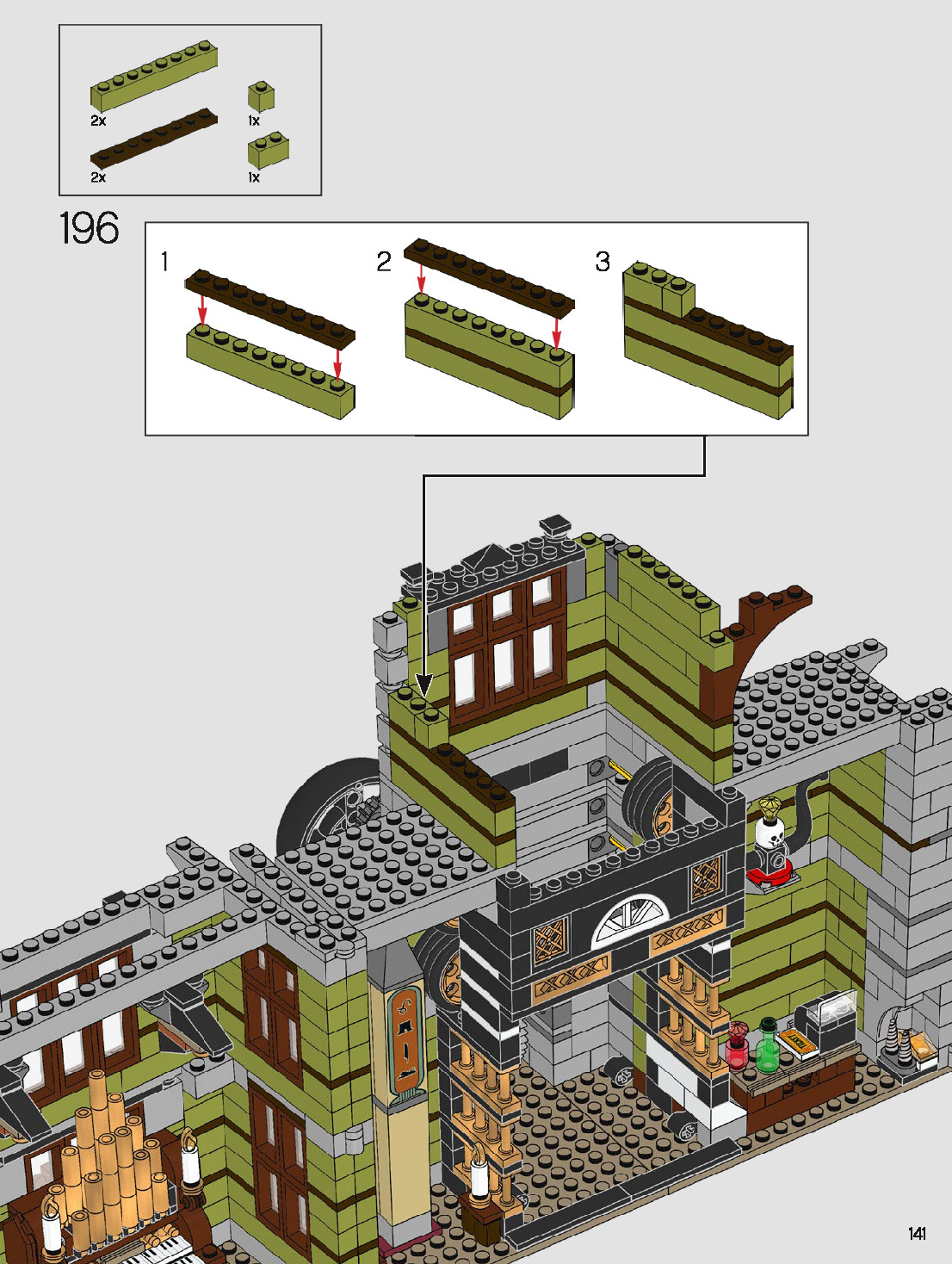 2x
1x
2x
1x

196

1
2
3

141