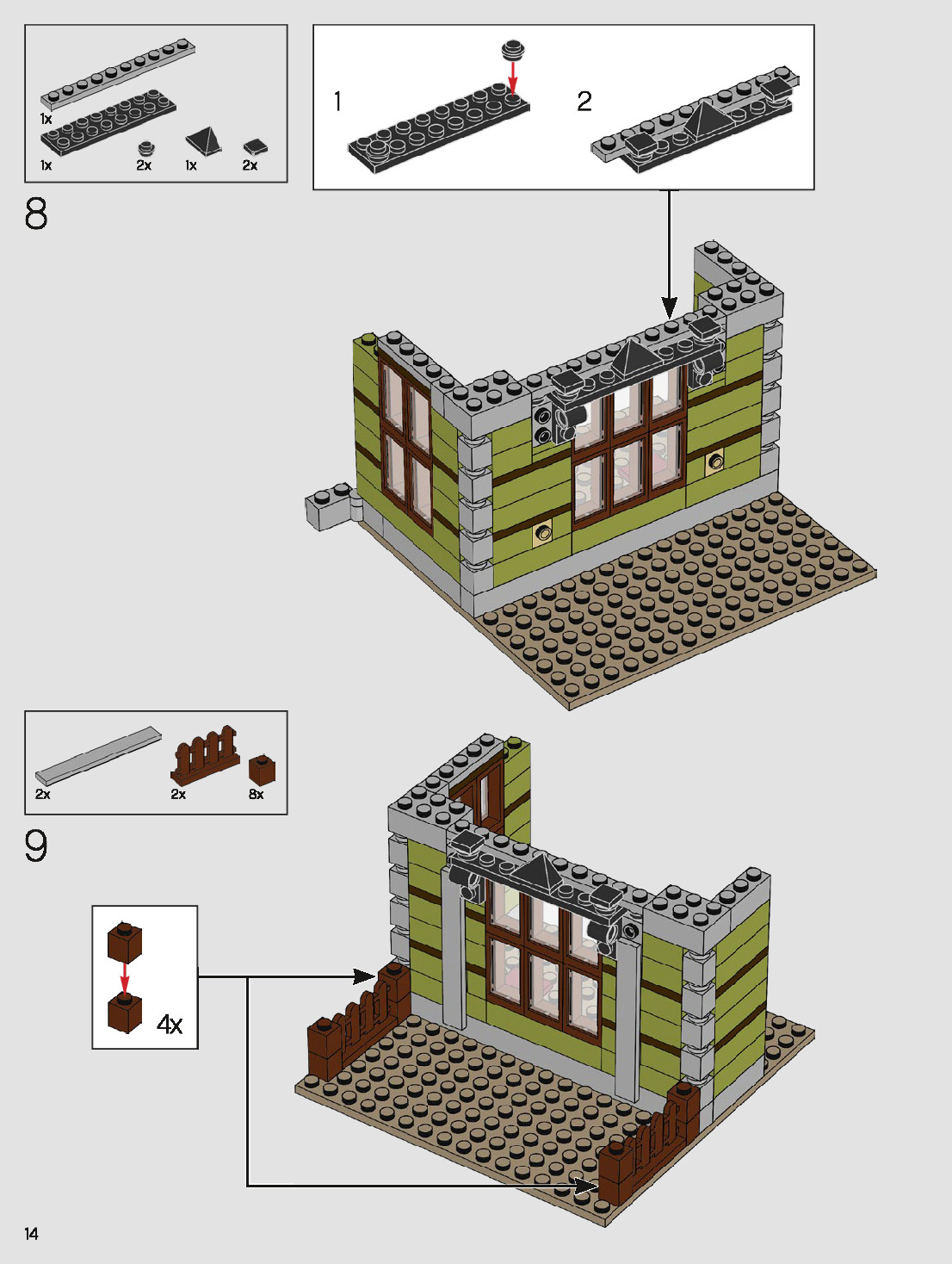 1x
1x
2x
1x
2x

8

1
2

2x
2x
8x

9

4x

14