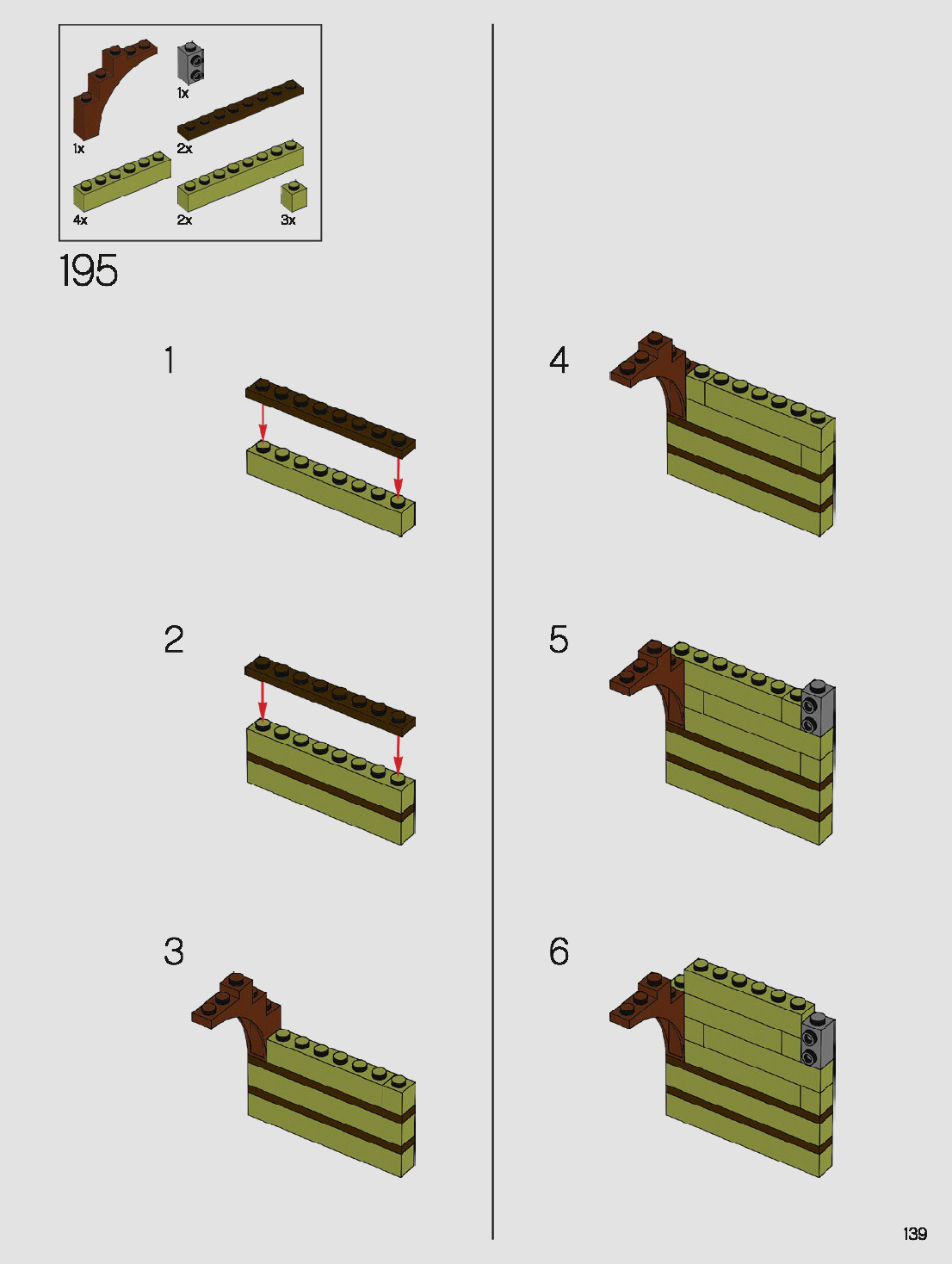 1x
1x
2x
4x
2x
3x

195

1

2

3

4

5

6

139