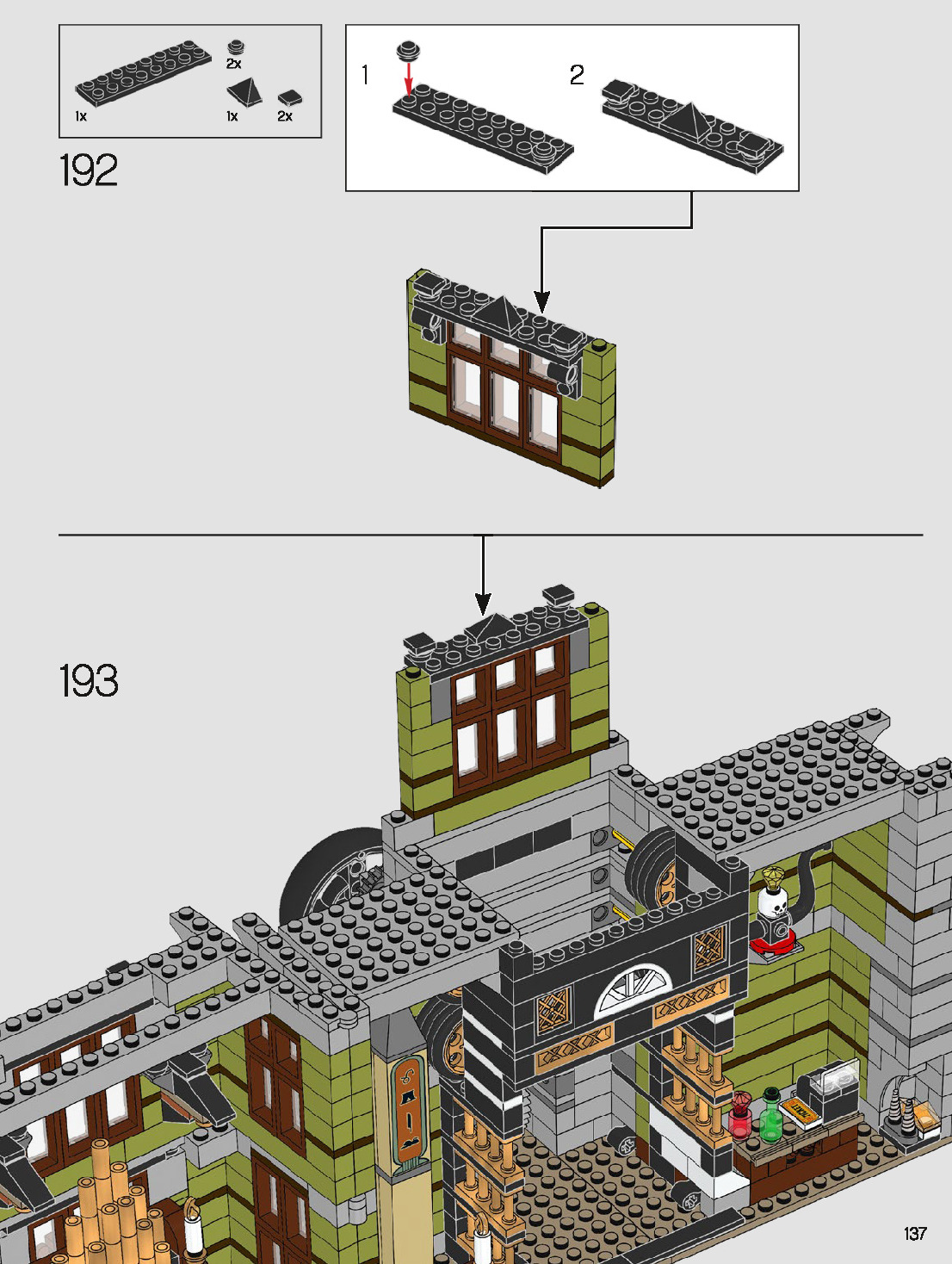 2x
1x
1x
2x
192
1
2
193
137