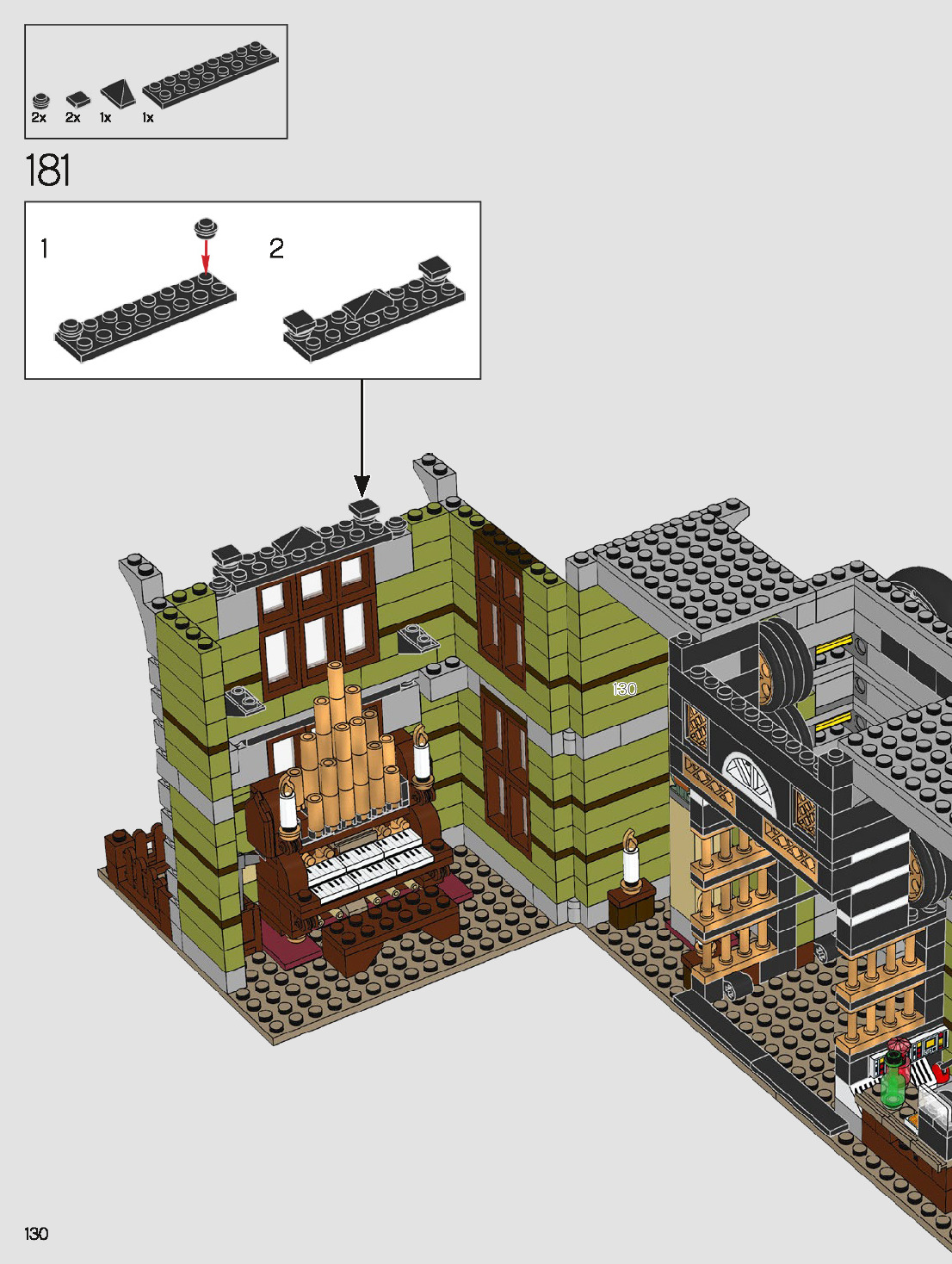 2x 2x 1x 1x

181

1

2

130

130