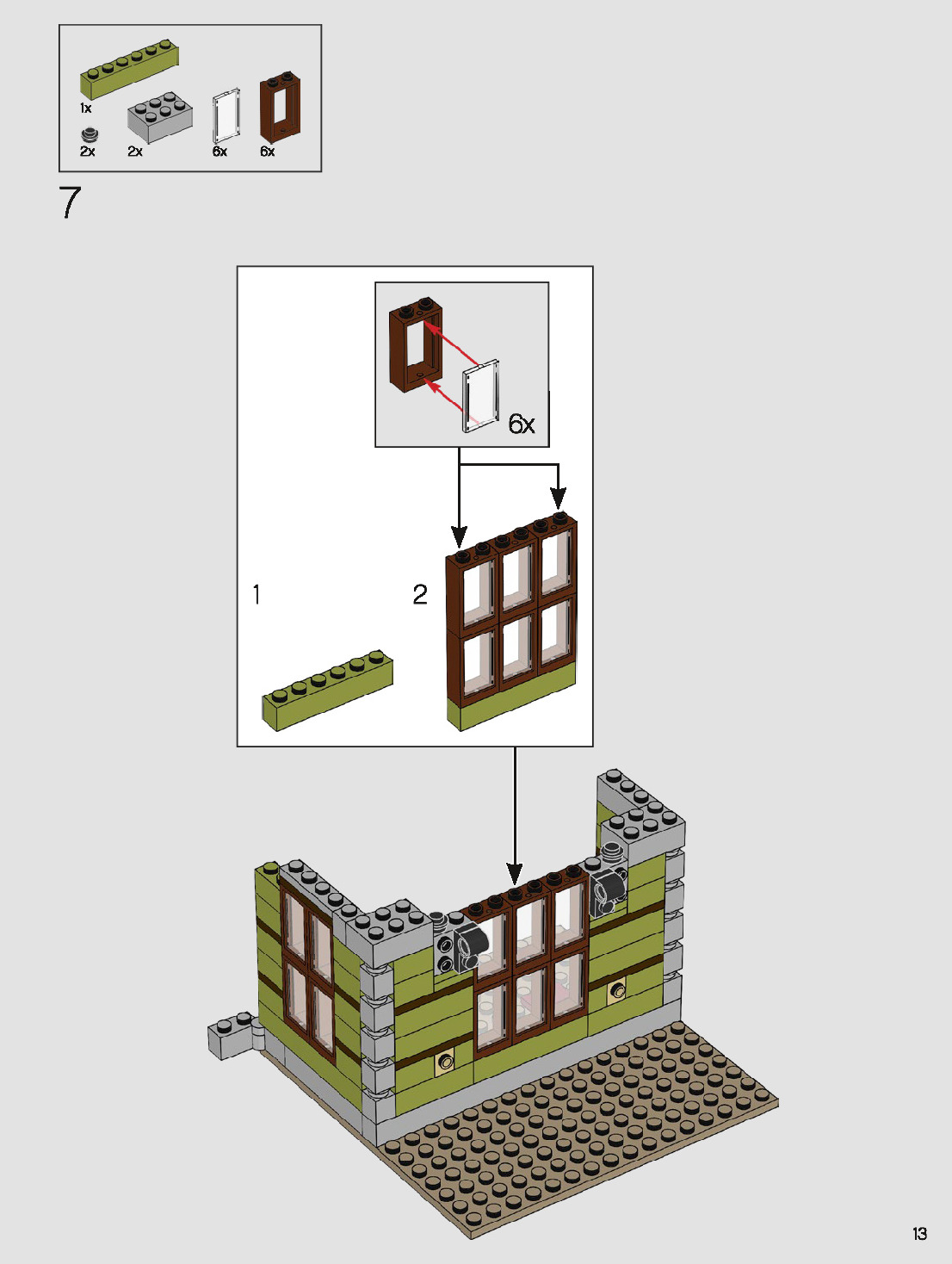 1x
2x
2x
6x
6x

7

6x

1

2

13