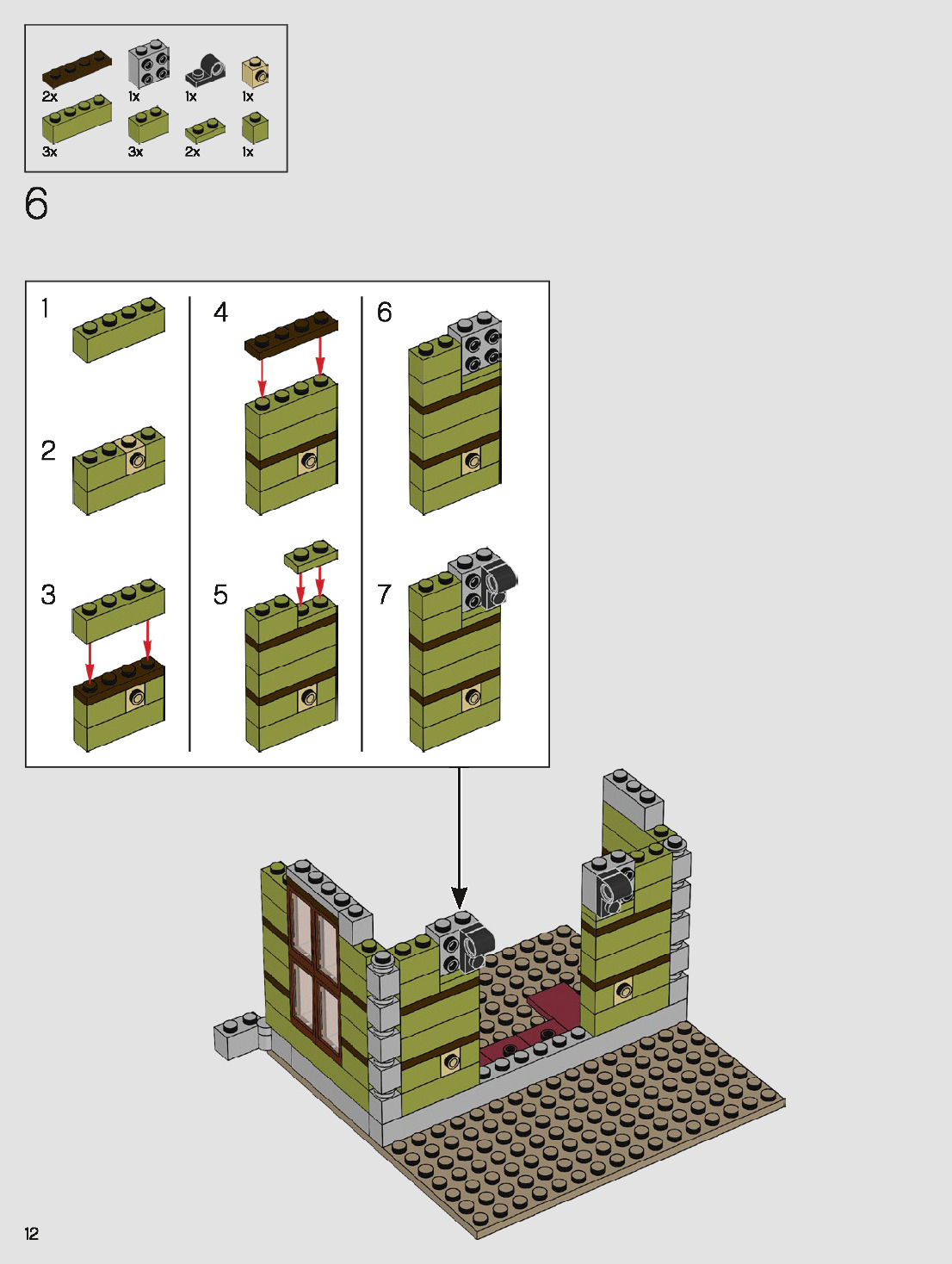 2x 1x 1x 1x
3x 3x 2x 1x

6

1

2

3

4

5

6

7

12