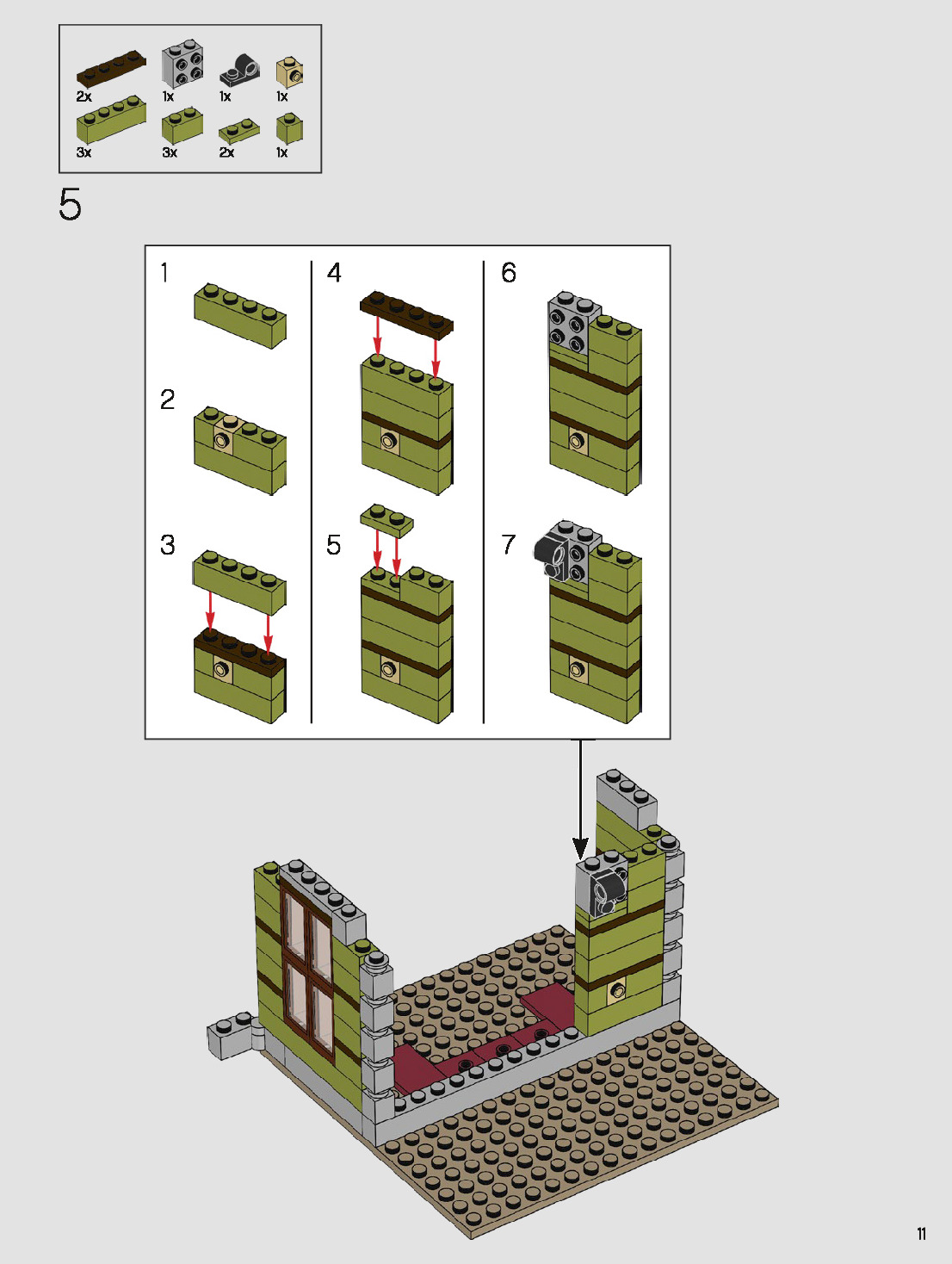 2x 1x 1x 1x
3x 3x 2x 1x

5

1

2

3

4

5

6

7

11