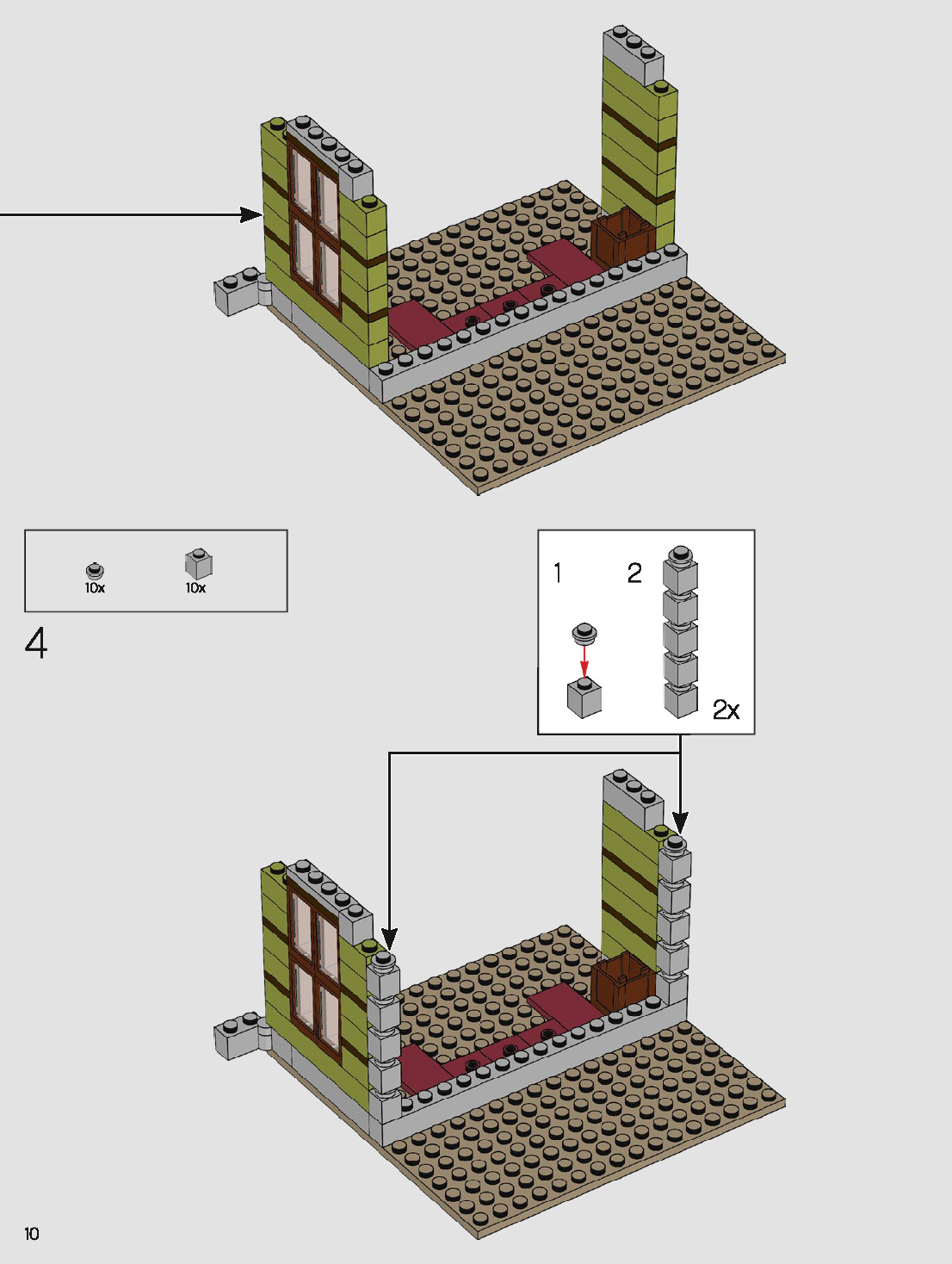 10x
10x

4

1
2
2x

10