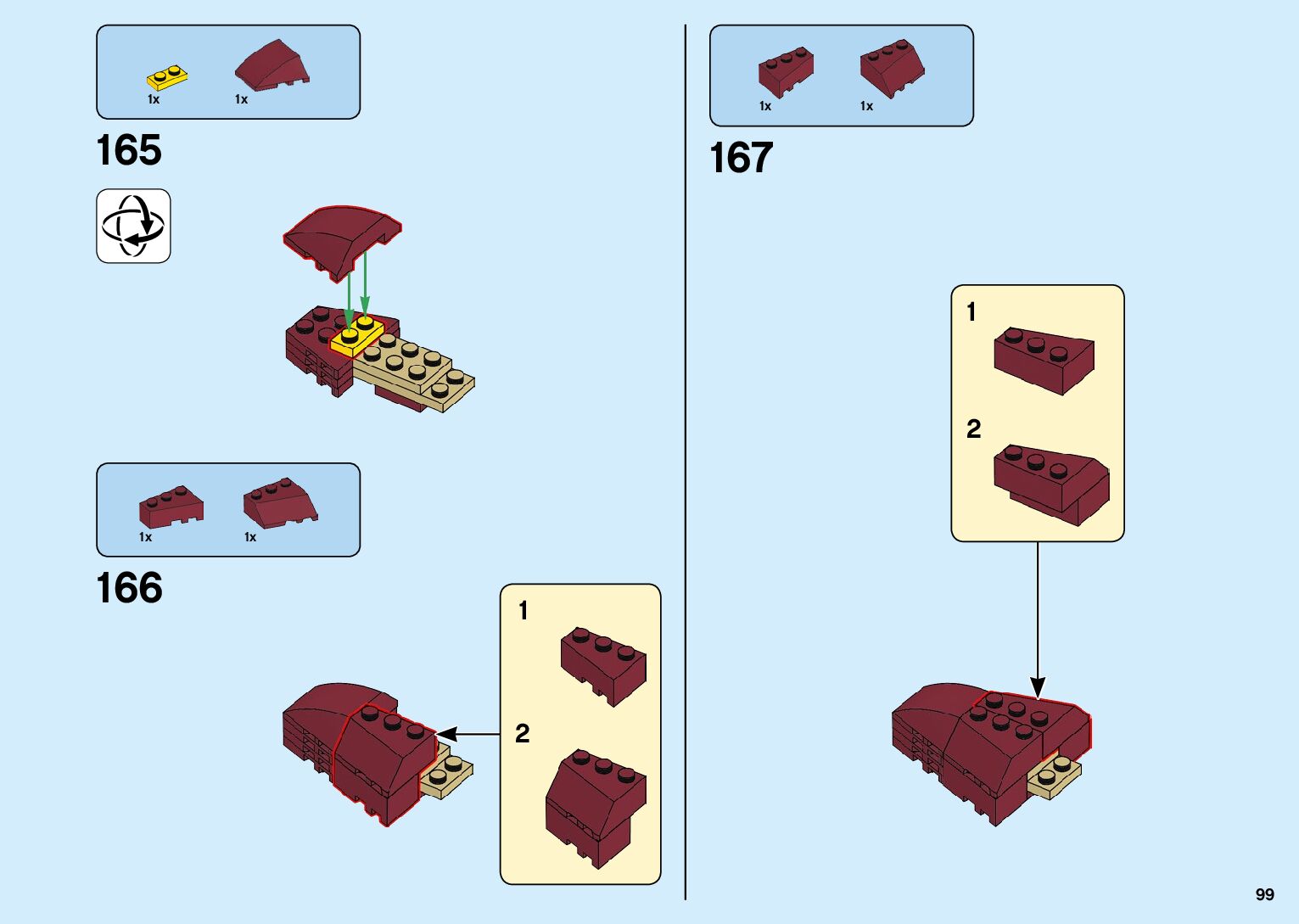 1x 1x

165

1x 1x

166

1

2

1x 1x

167

1

2

99