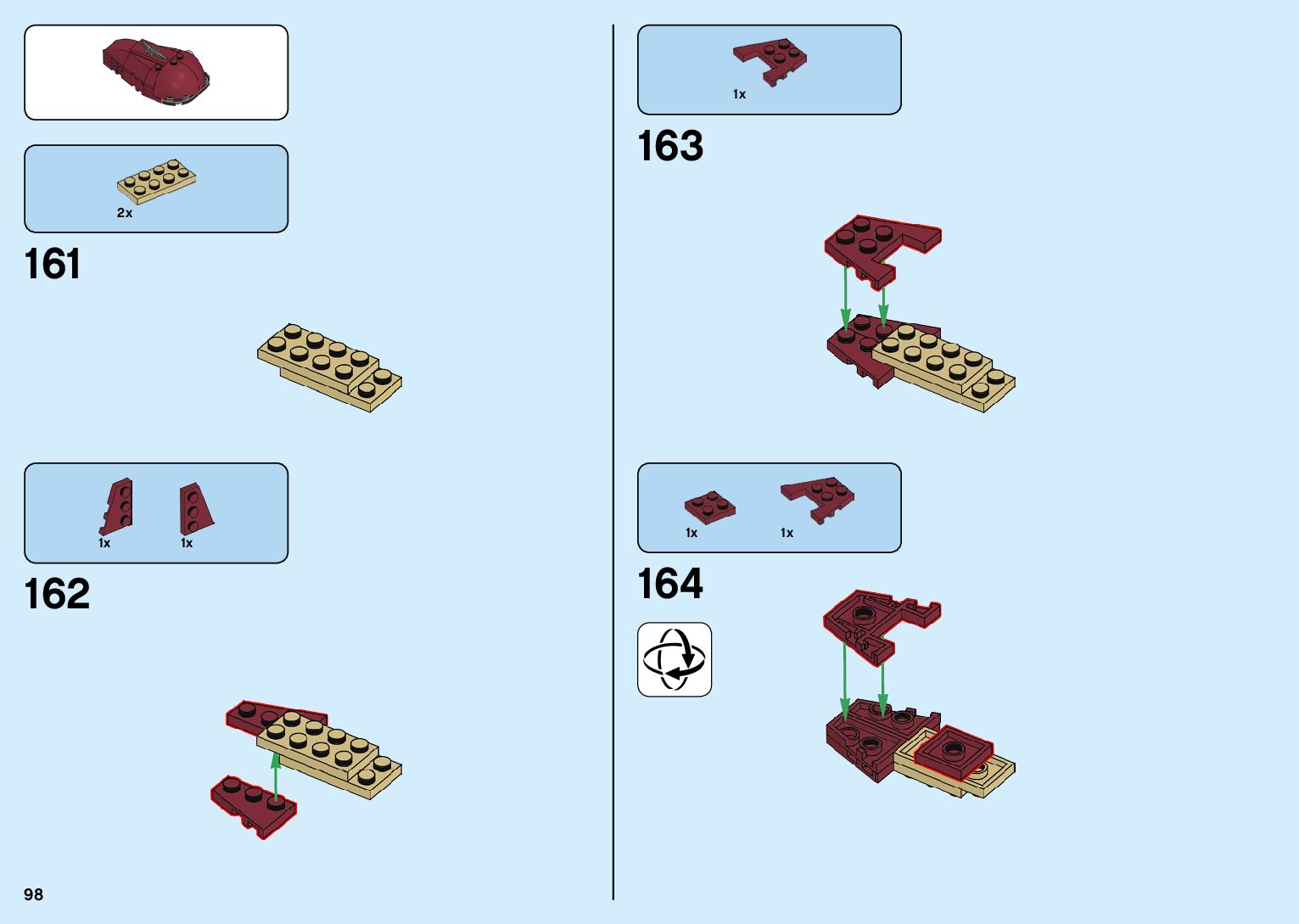 2x

161

1x 1x

162

98

1x

163

1x 1x

164