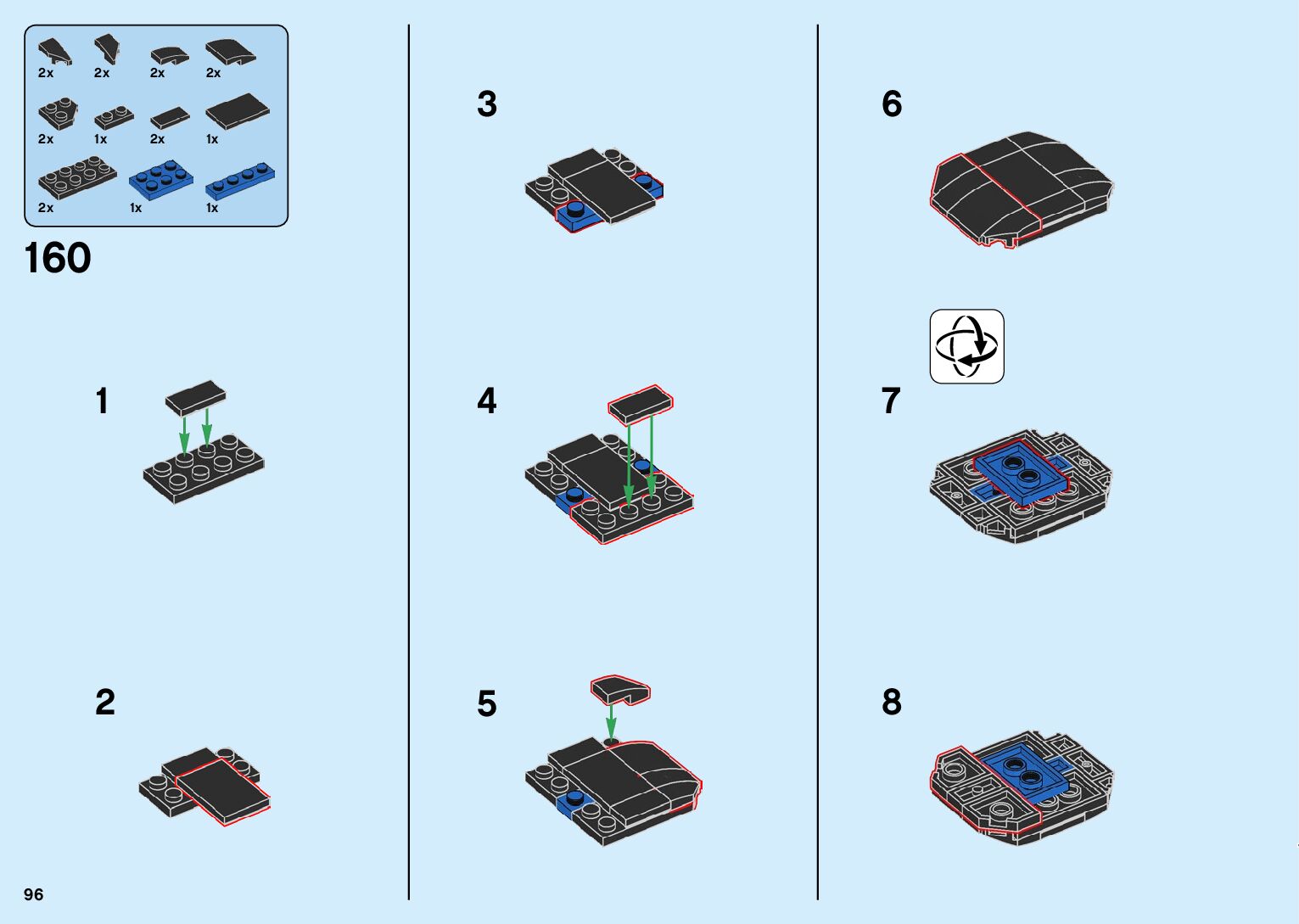 2x 2x 2x 2x
2x 1x 2x 1x
2x 1x 1x

160

1

2

3

4

5

6

7

8

96