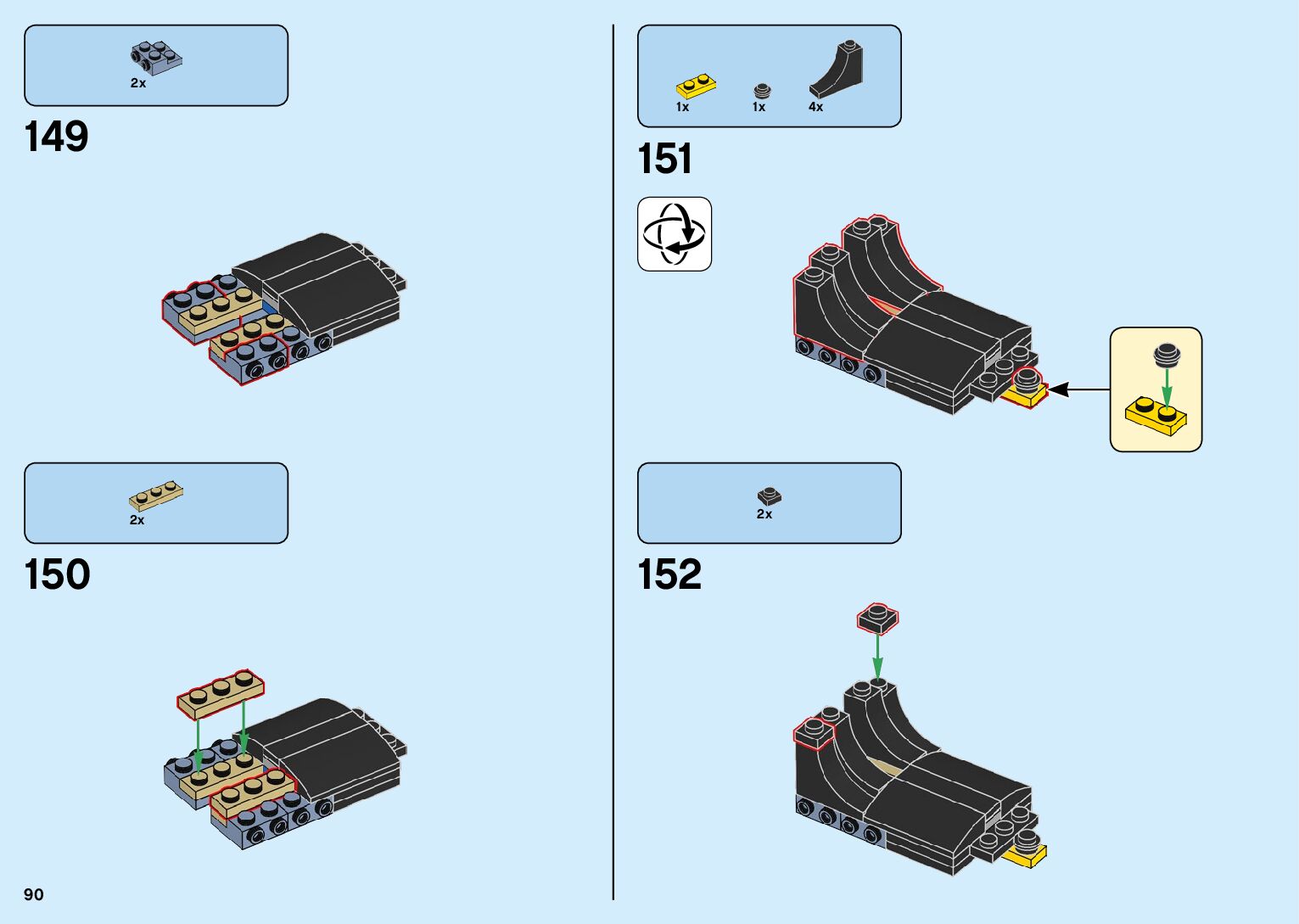 2x

149

2x

150

90

1x 1x 4x

151

2x

152