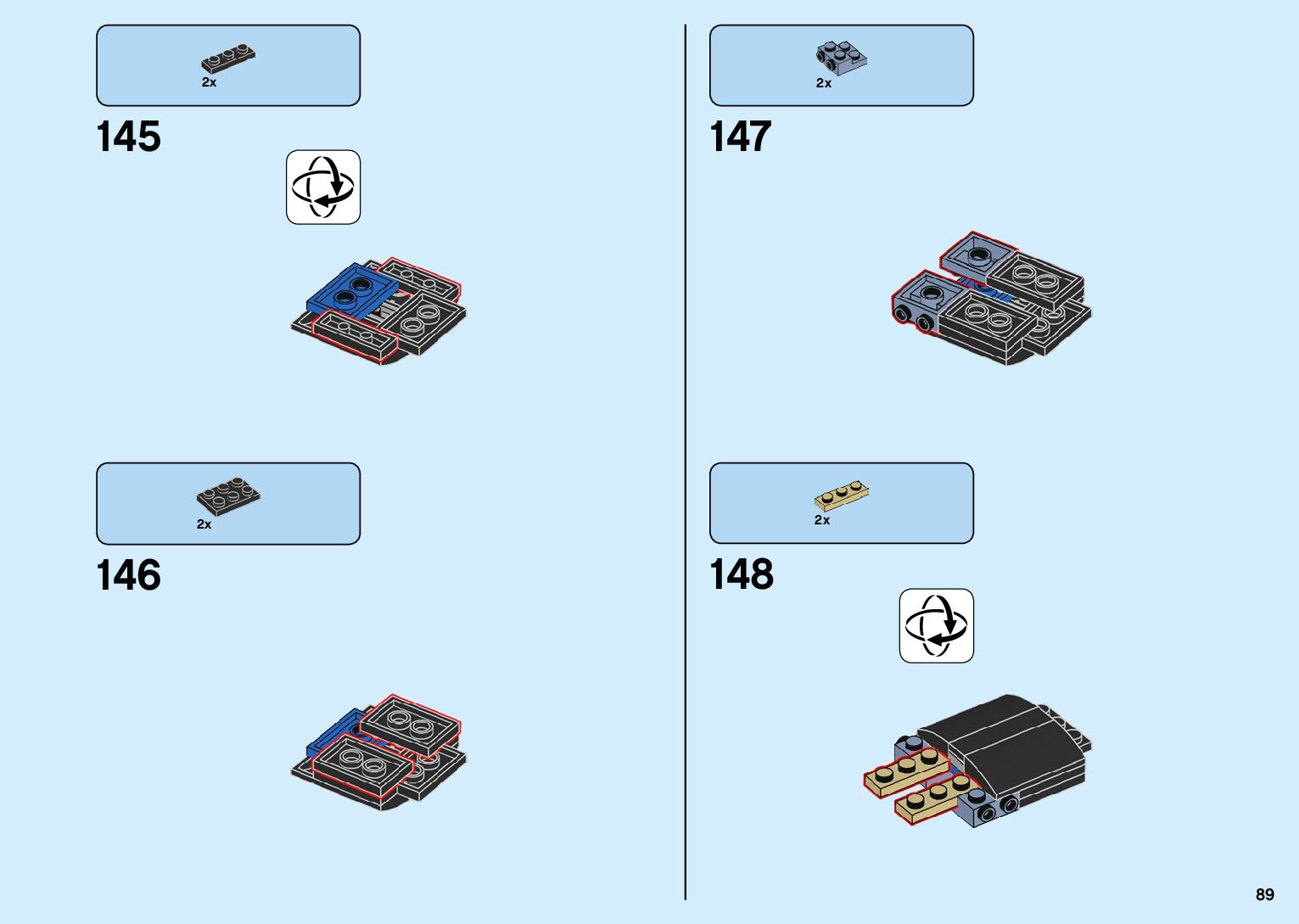 2x

145

2x

146

2x

147

2x

148

89