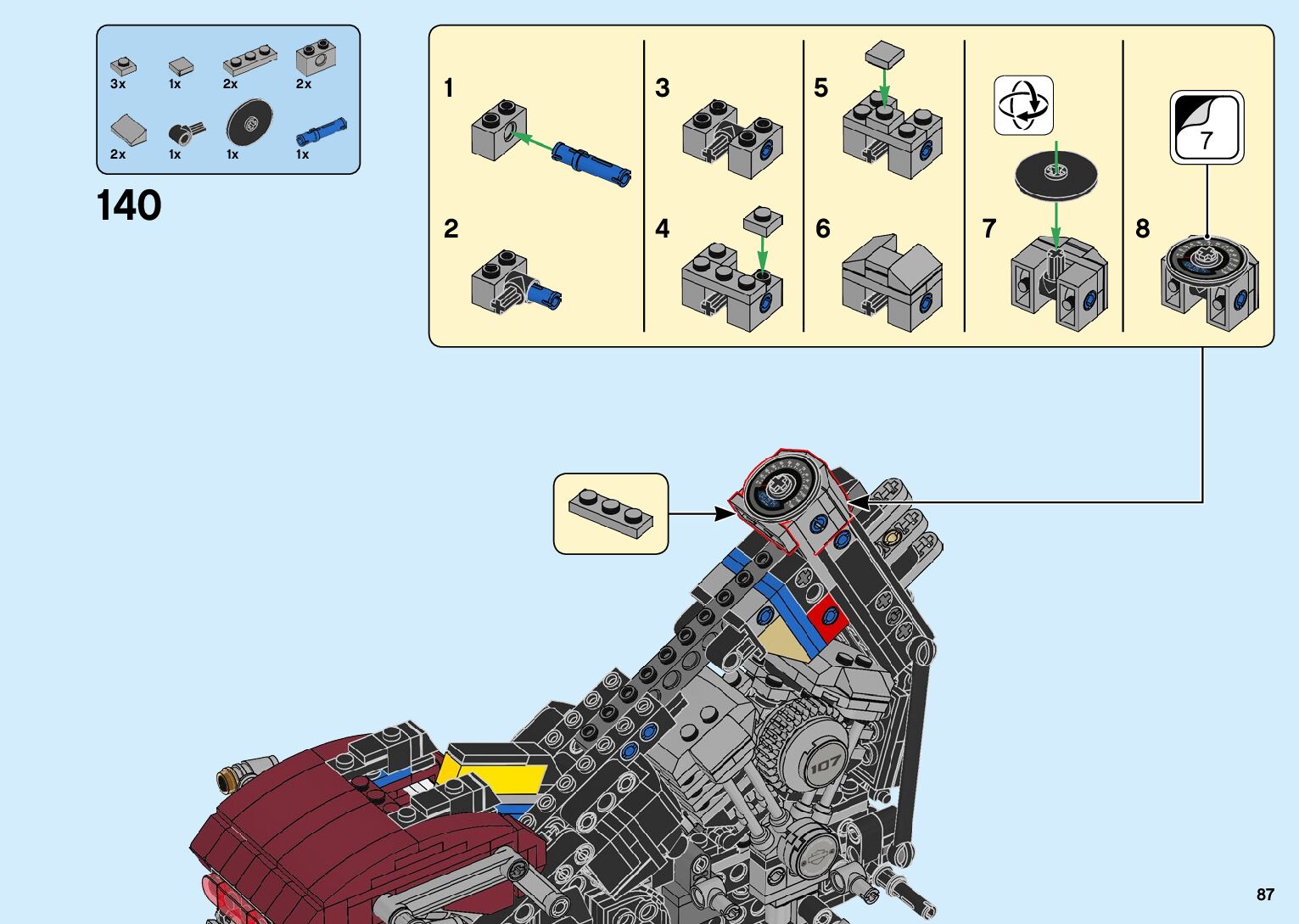 3x 1x 2x 2x
2x 1x 1x 1x

140

1
2
3
4
5
6
7
7
8

107

87