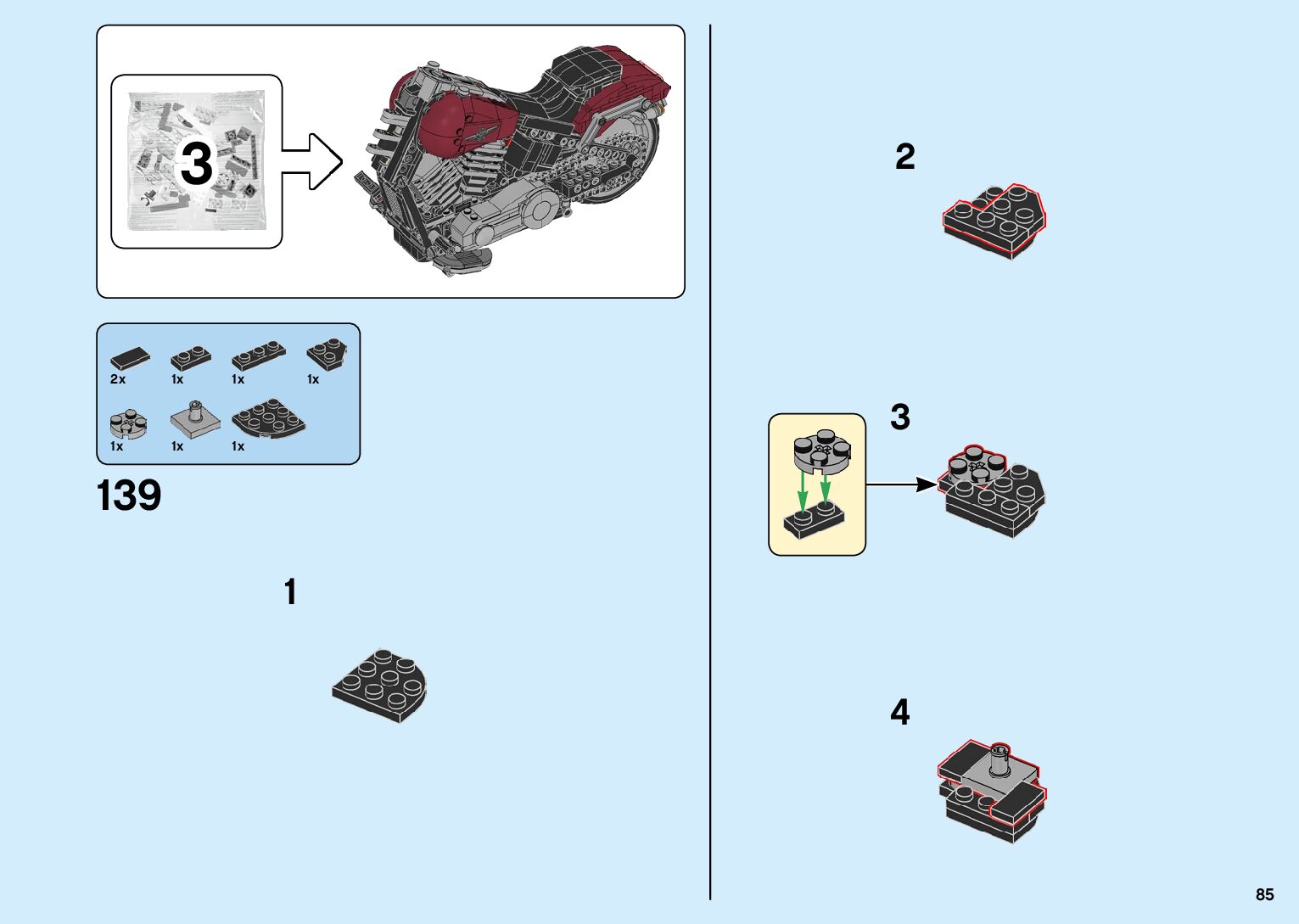 3

2x 1x 1x 1x
1x 1x 1x

139

1

2

3

4

85