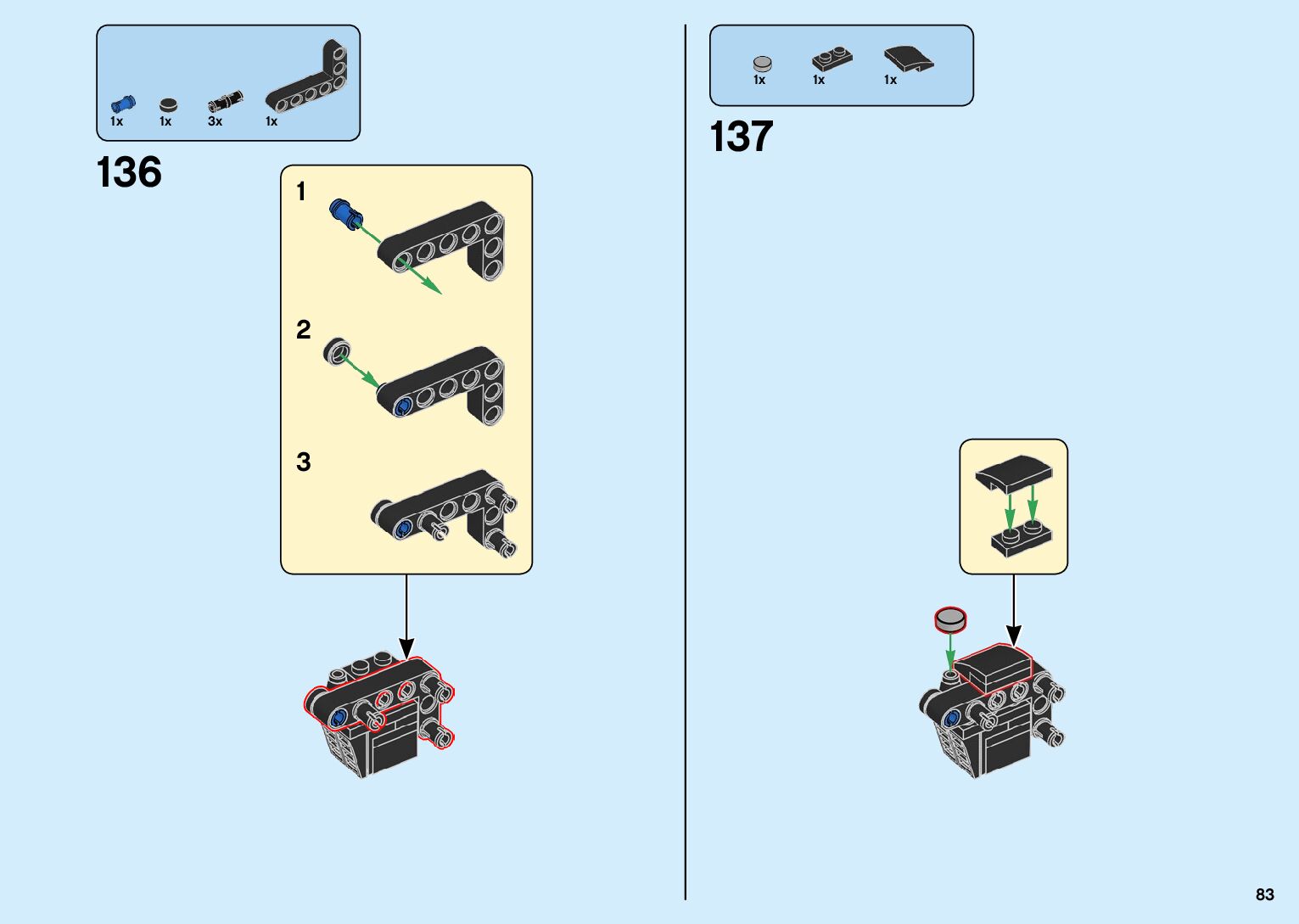 1x 1x 3x 1x

136

1

2

3

1x 1x 1x

137

83