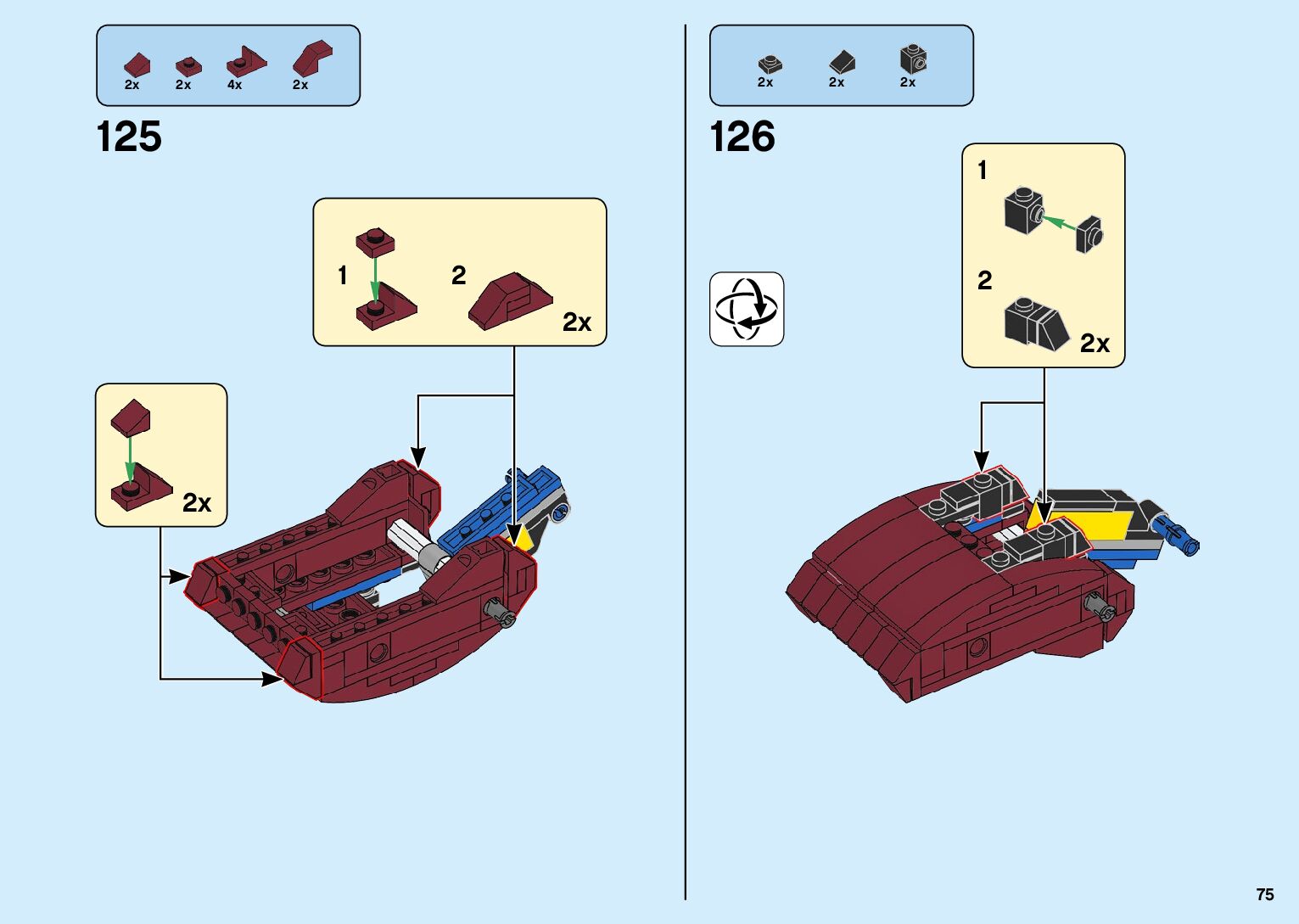 2x 2x 4x 2x

125

1

2

2x

2x

2x 2x 2x

126

1

2

2x

75