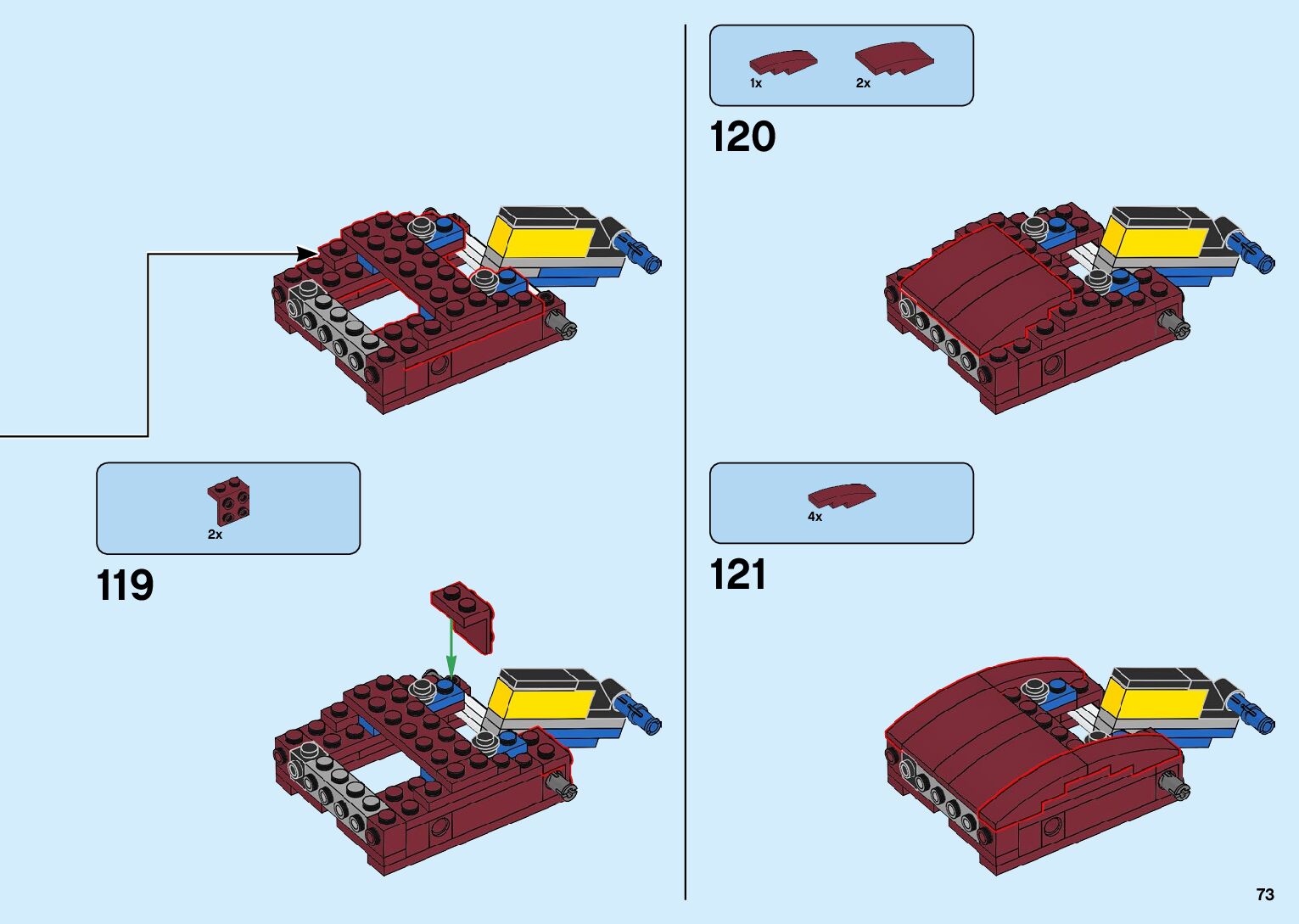 2x

119

1x 2x

120

4x

121

73