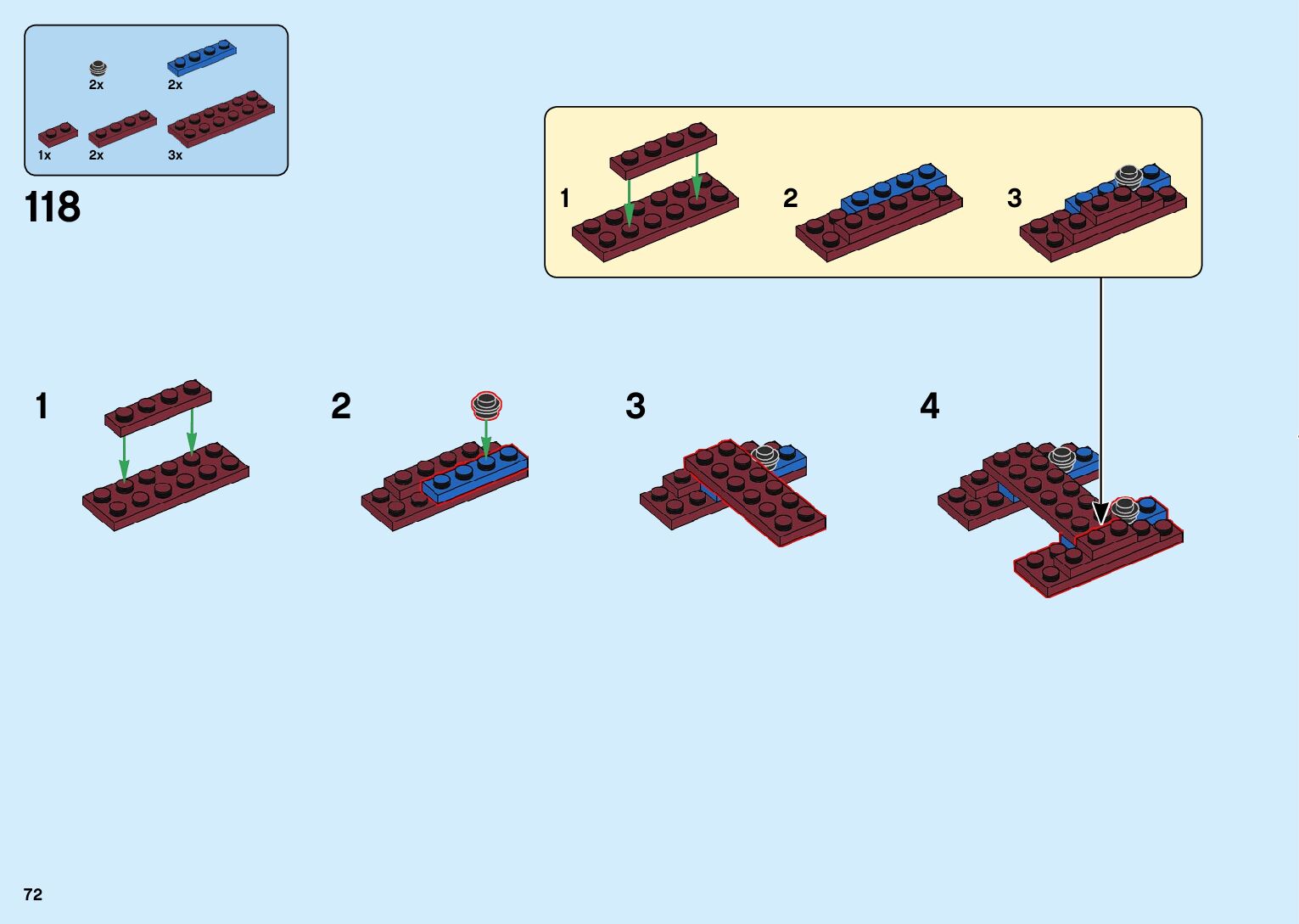 2x
2x
1x
2x
3x

118

1
2
3

1
2
3
4

72