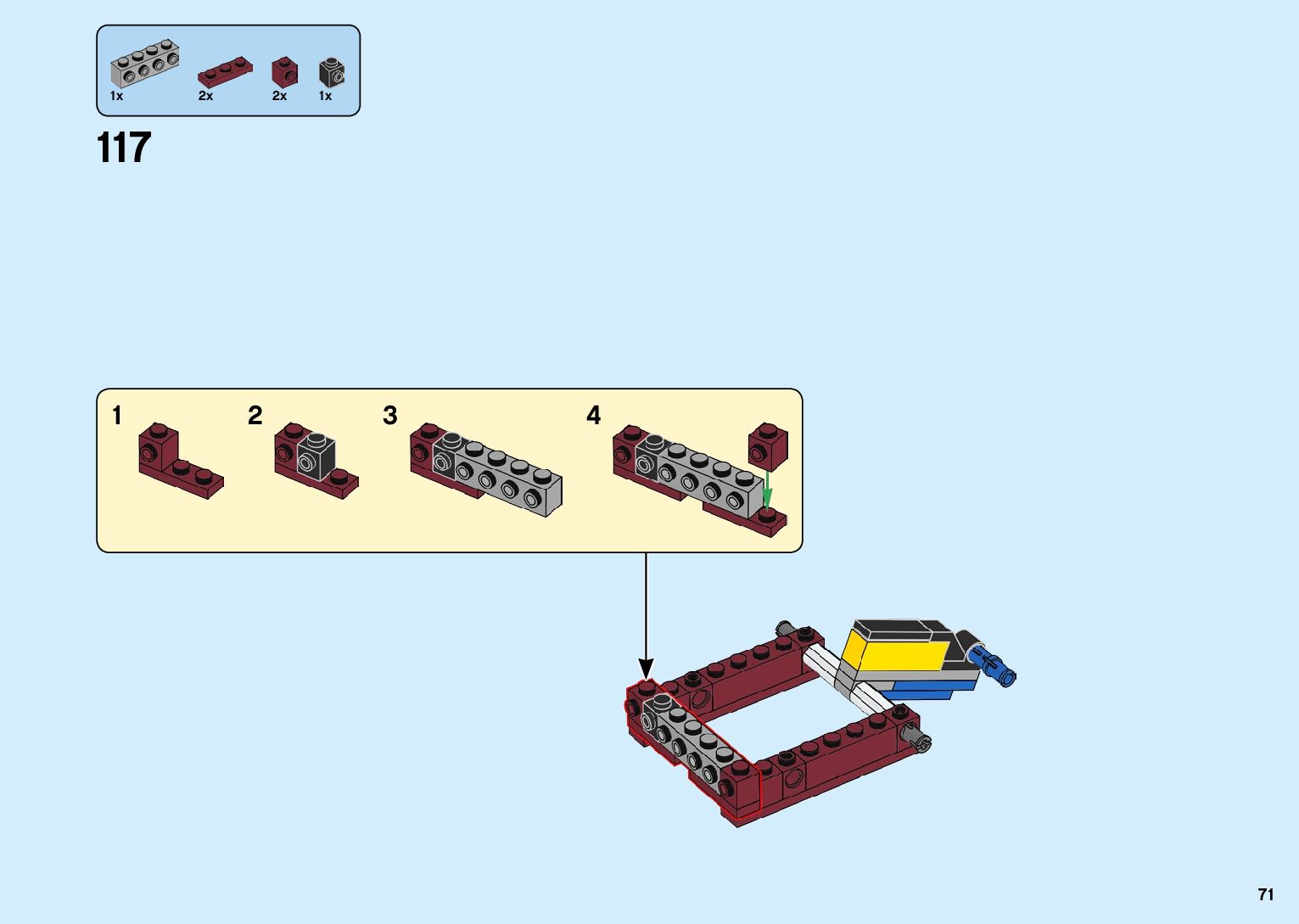 1x 2x 2x 1x

117

1 2 3 4

71