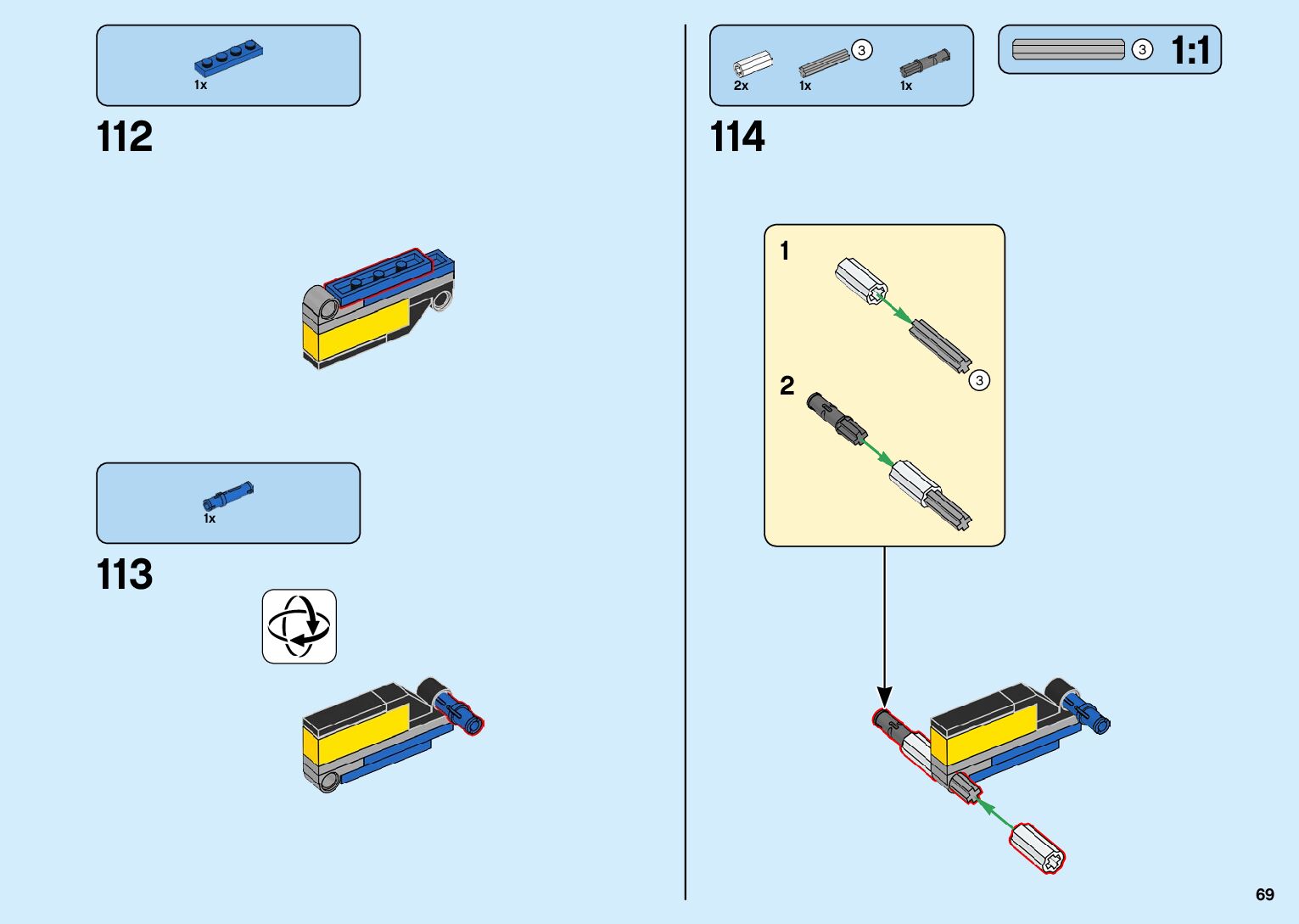 1x

112

1x

113

2x 1x 3 1x

3 1:1

114

1

3

2

69