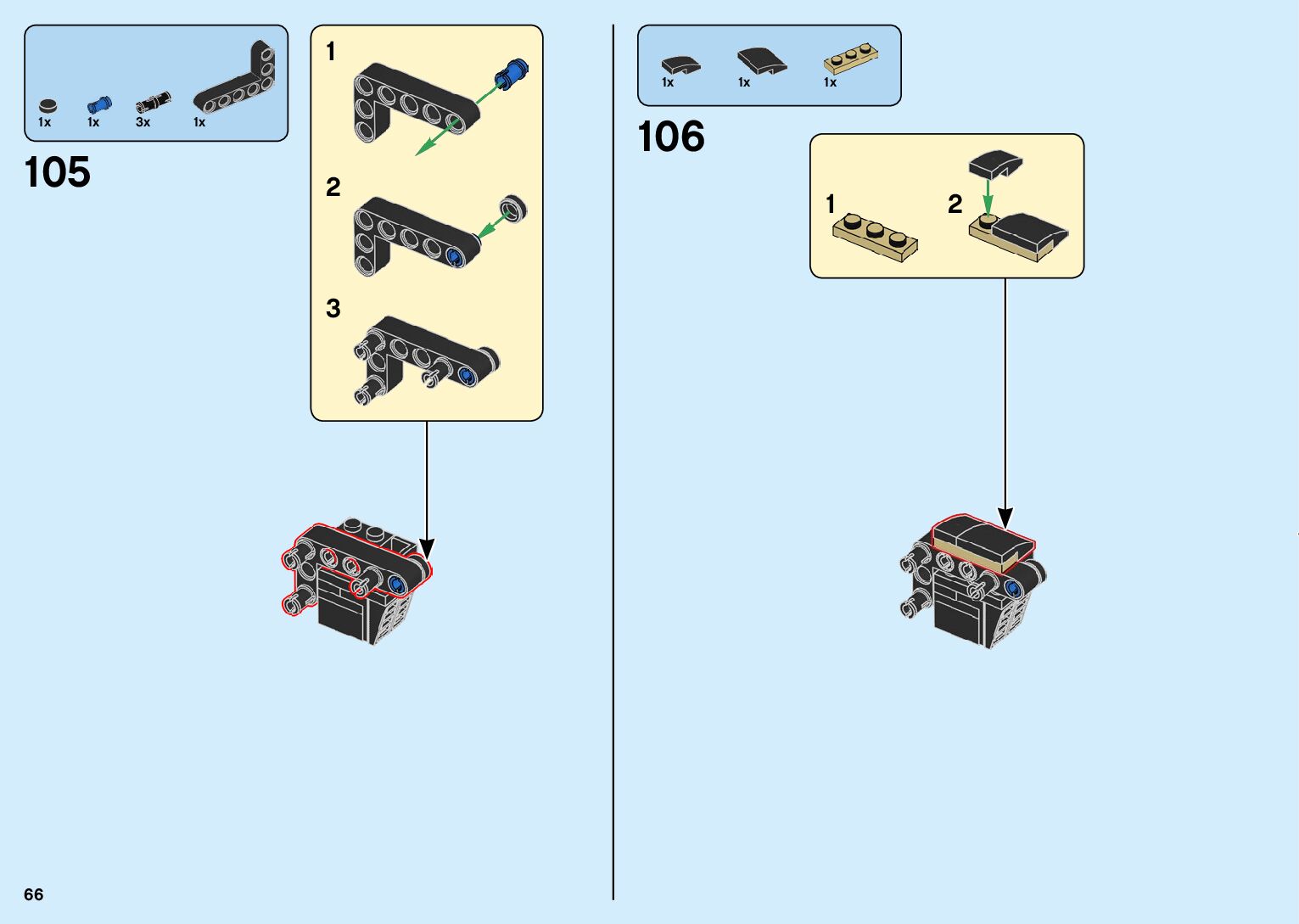 1x 1x 3x 1x

105

1

2

3

1x 1x 1x

106

1

2

66