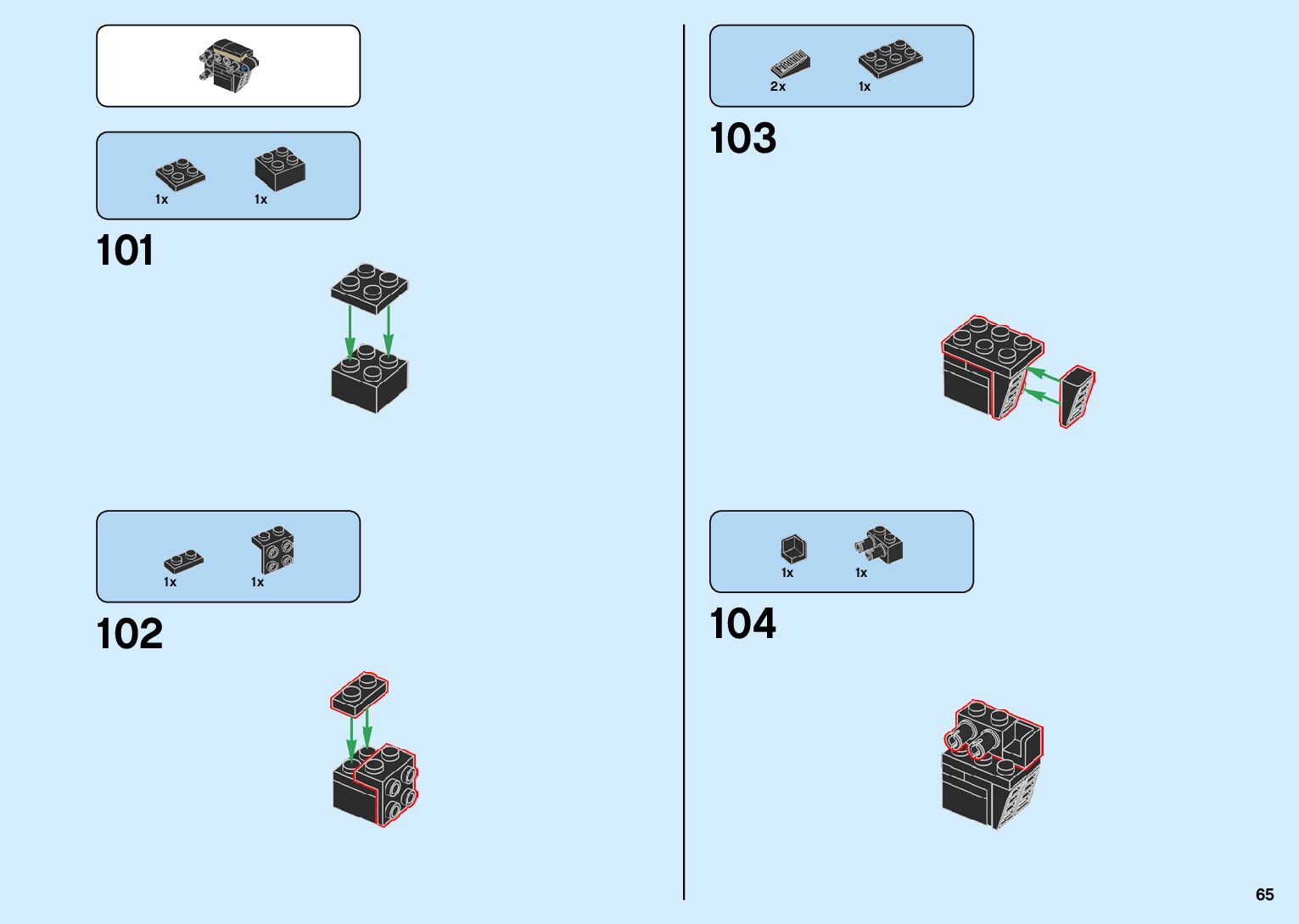 1x 1x

101

1x 1x

102

2x 1x

103

1x 1x

104

65