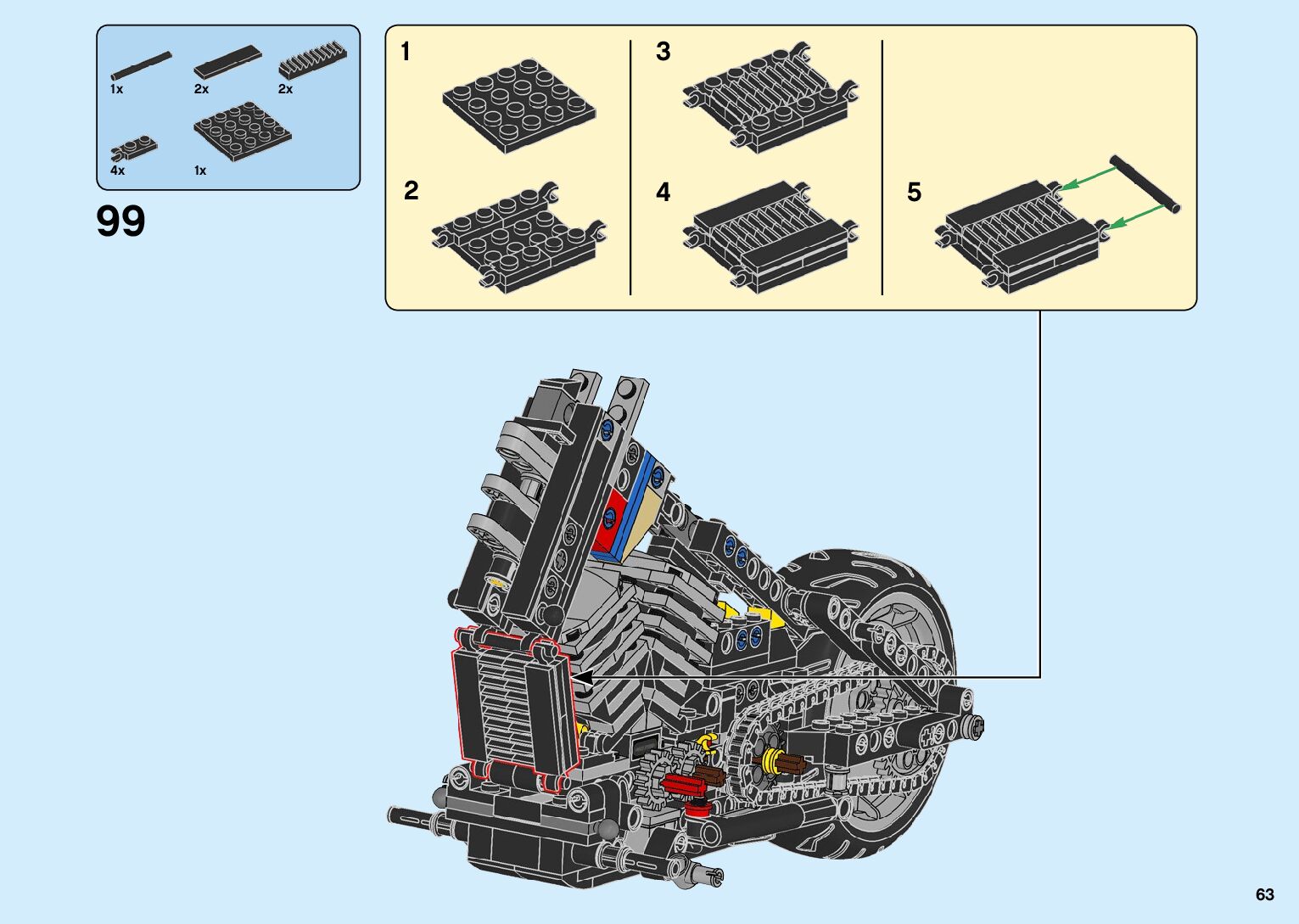 1x 2x 2x

4x 1x

99

1

2

3

4

5

63