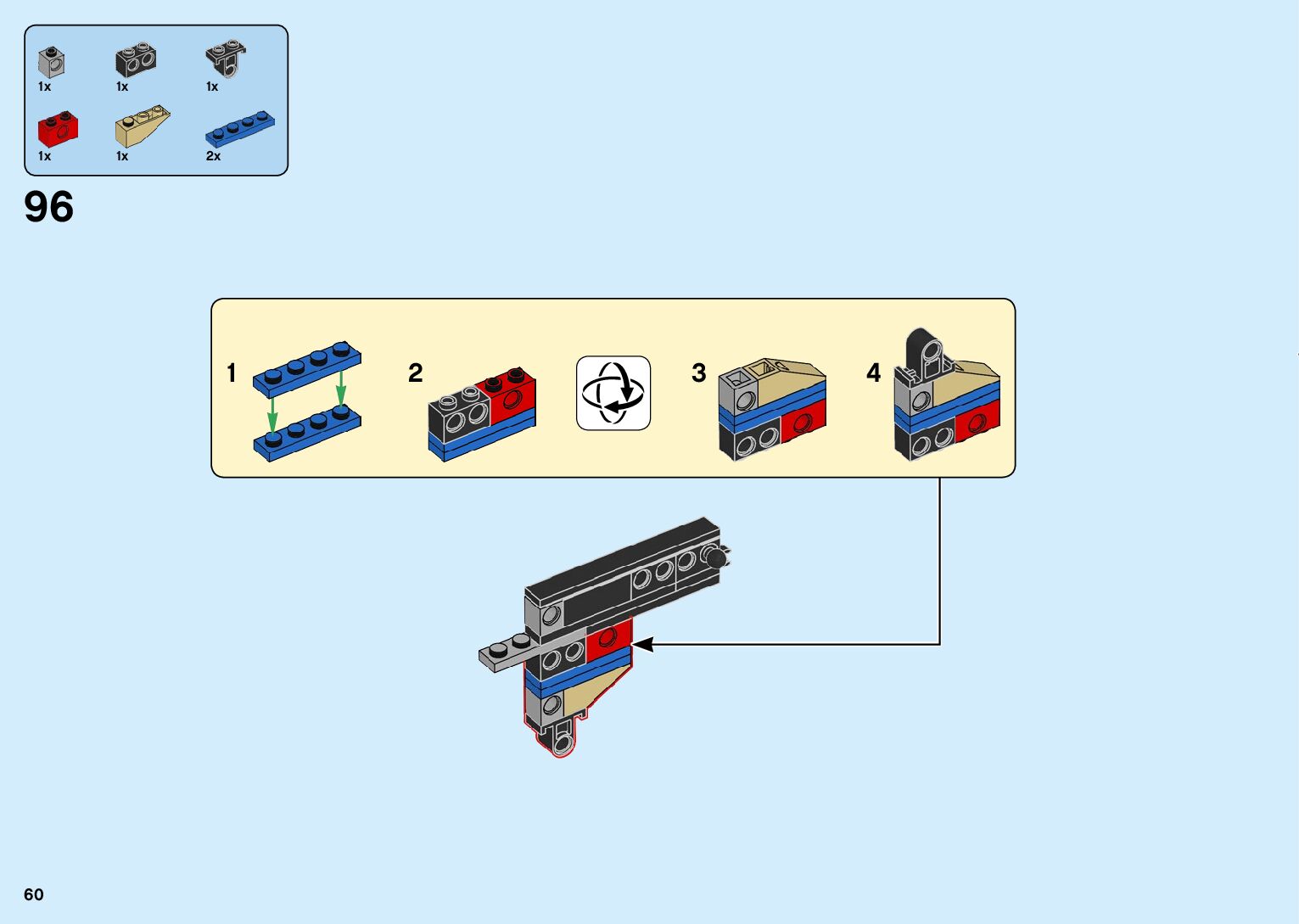 1x 1x 1x
1x 1x 2x

96

1

2

3

4

60