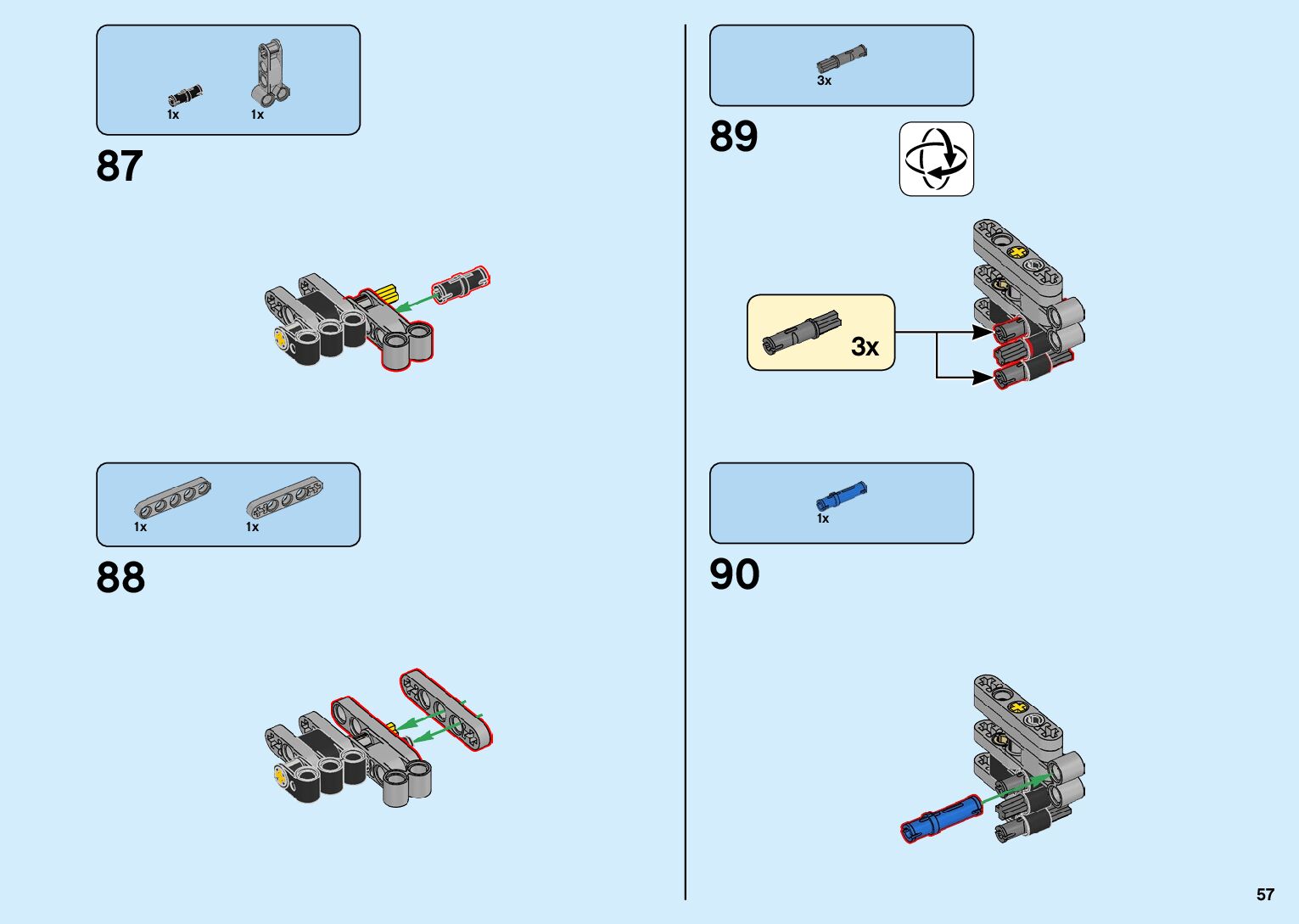 1x 1x

87

1x 1x

88

3x

89

3x

1x

90

57