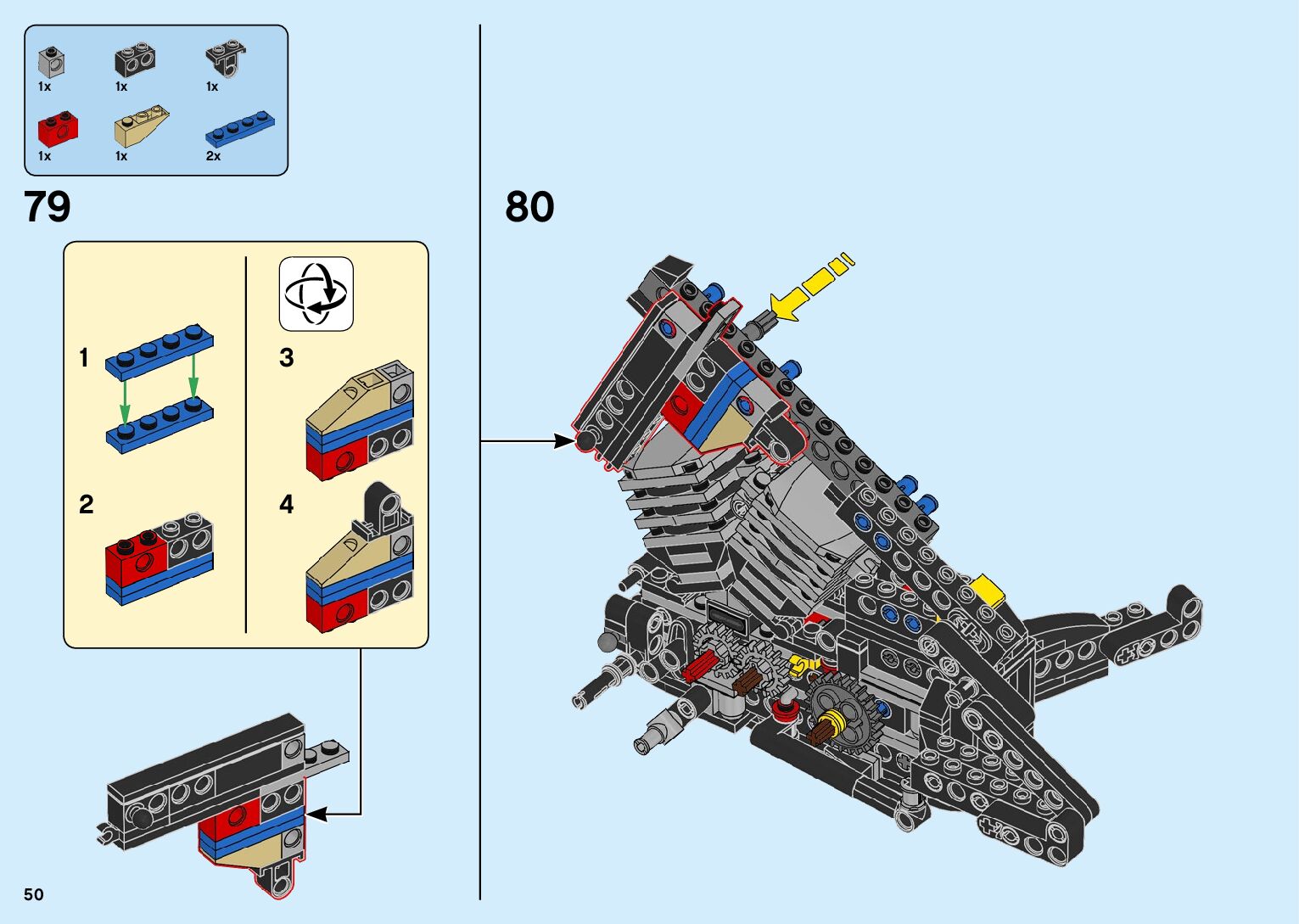 1x 1x 1x
1x 1x 2x

79

1

2

3

4

80

50