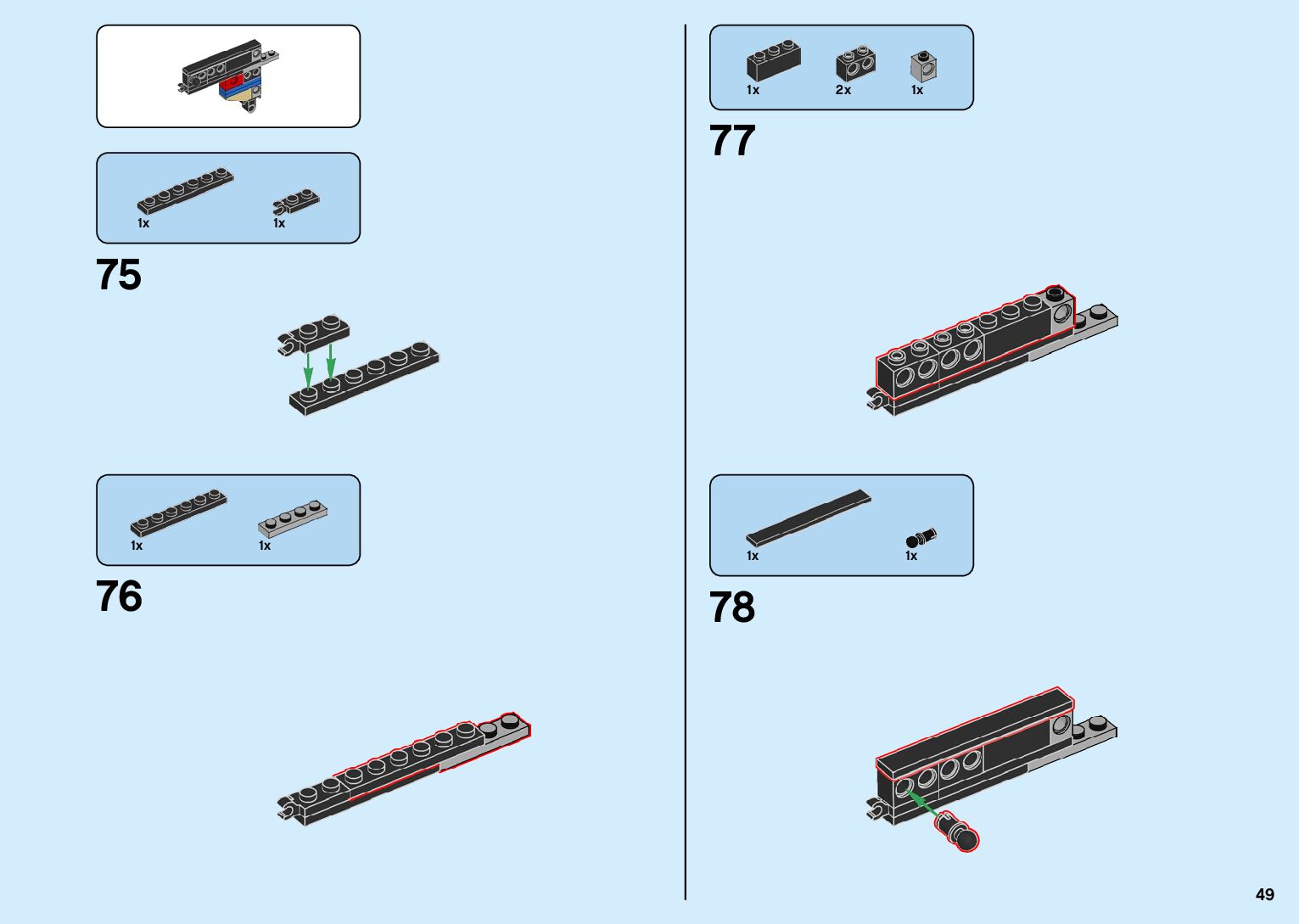 1x

1x

75

1x

1x

76

1x

2x

1x

77

1x

1x

78

49