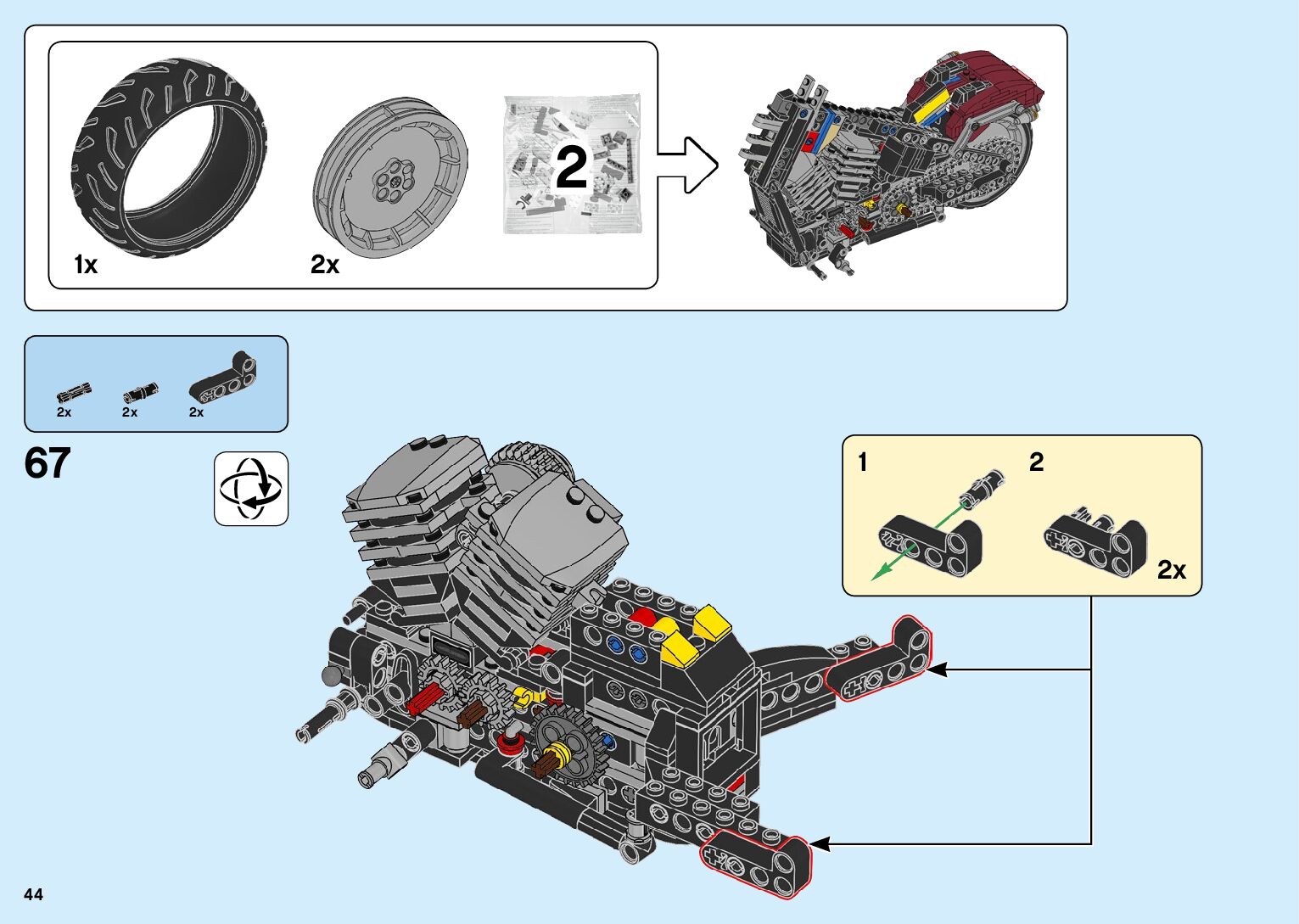 1x

2x

2

2x 2x 2x

67

1

2

2x

44