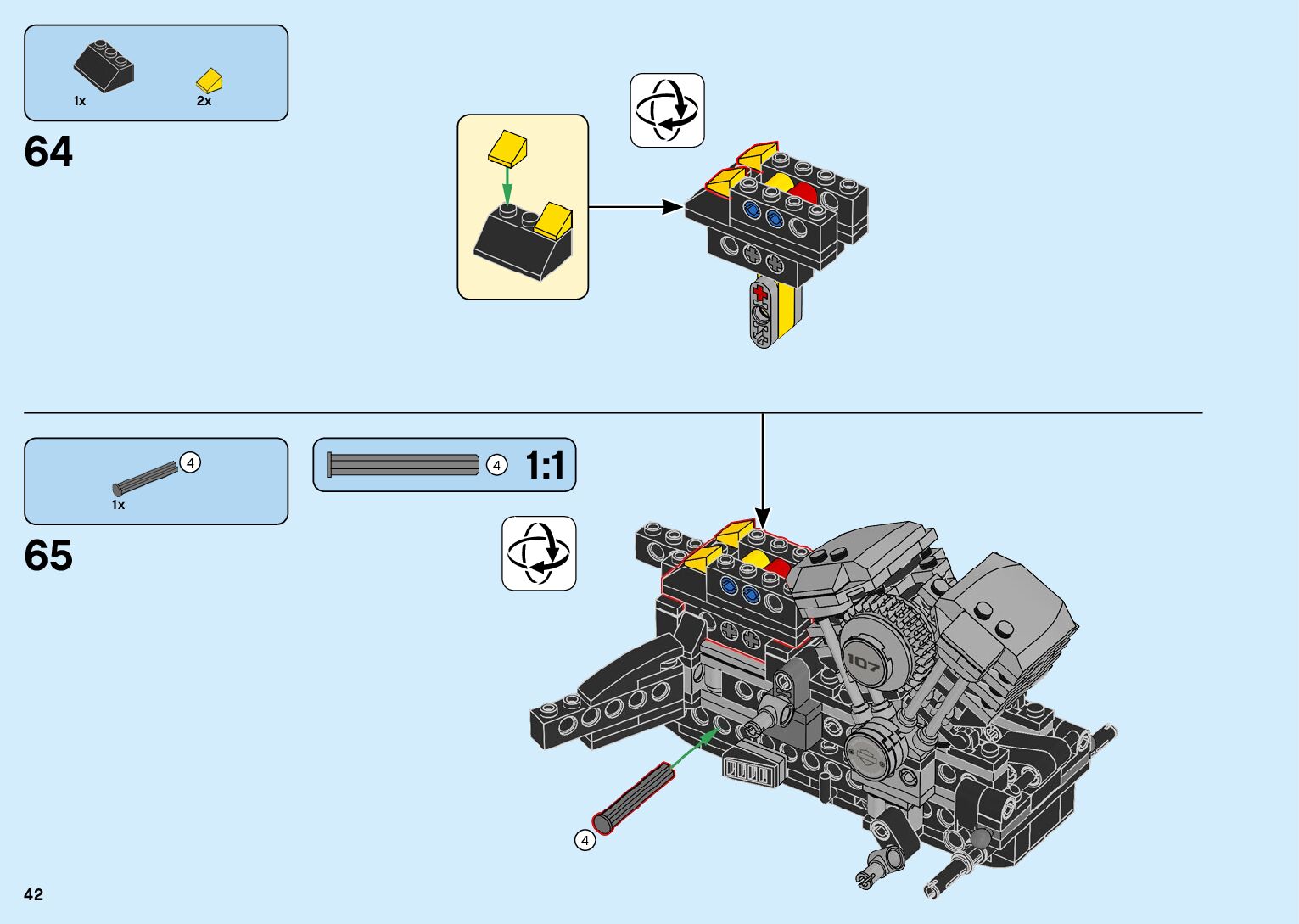 1x 2x

64

4
1x

4 1:1

65

107

4

42