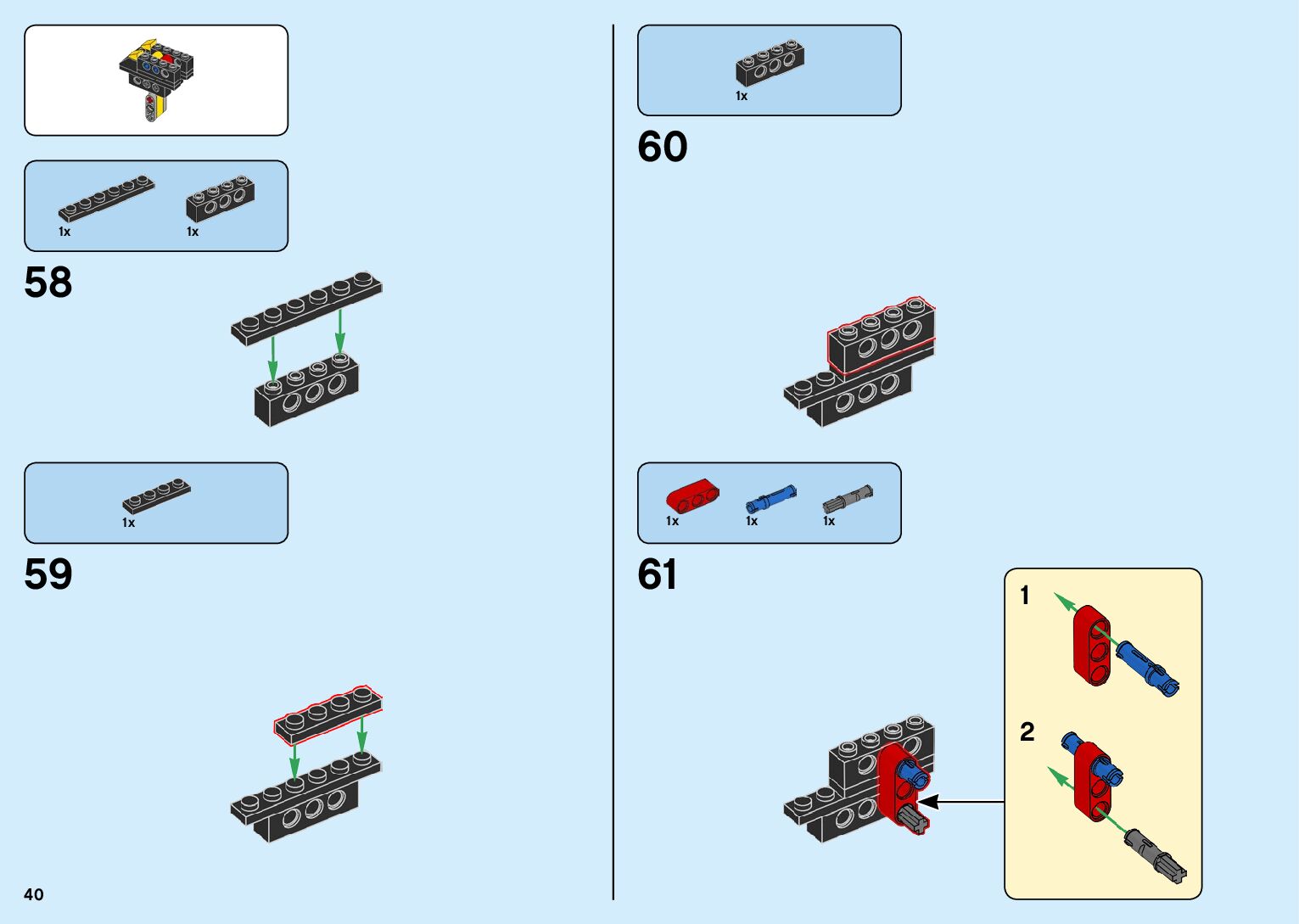 1x 1x

58

1x

59

40

1x

60

1x 1x 1x

61

1

2