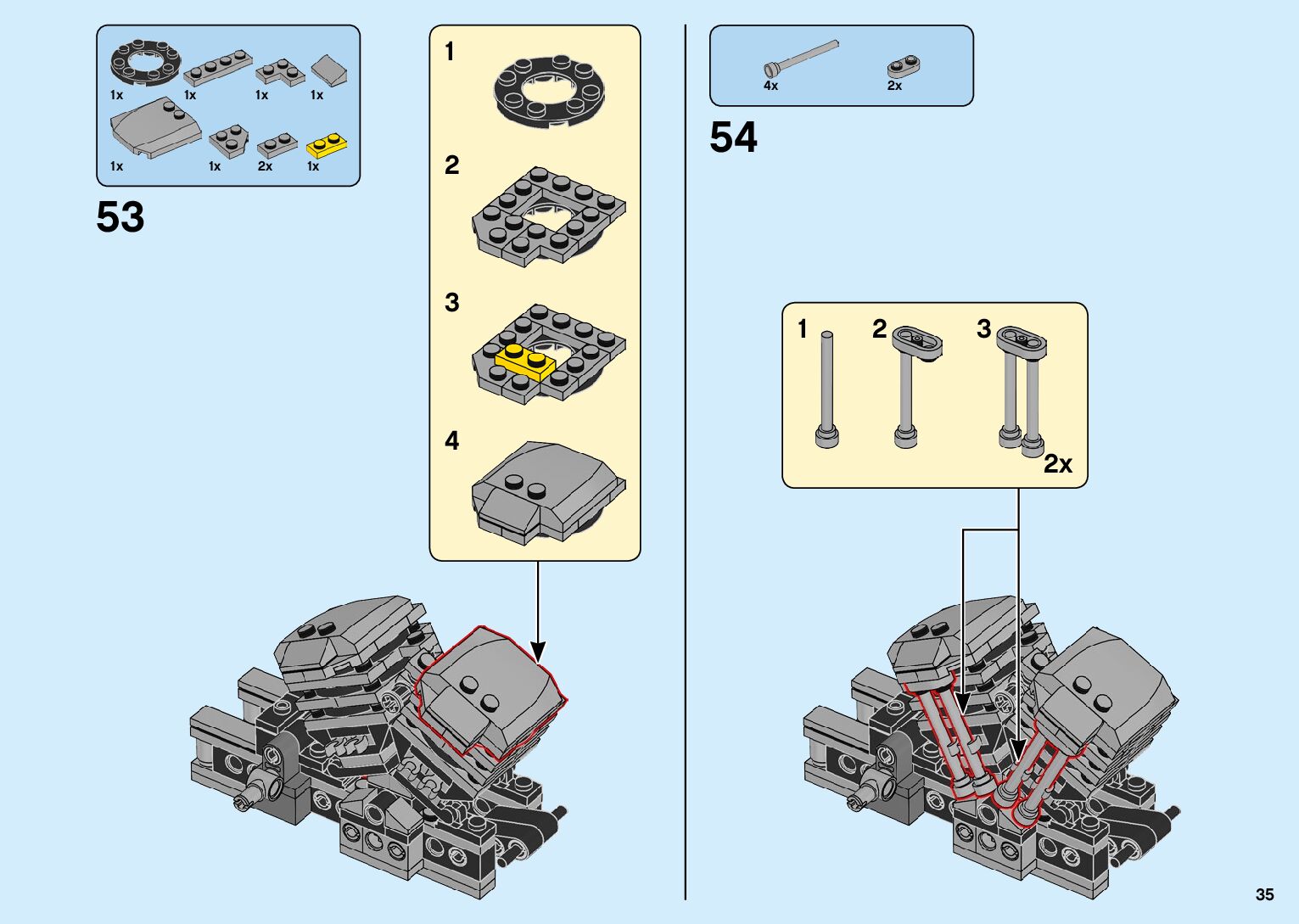 1x 1x 1x 1x

1x 1x 2x 1x

53

1

2

3

4

4x 2x

54

1 2 3

2x

35